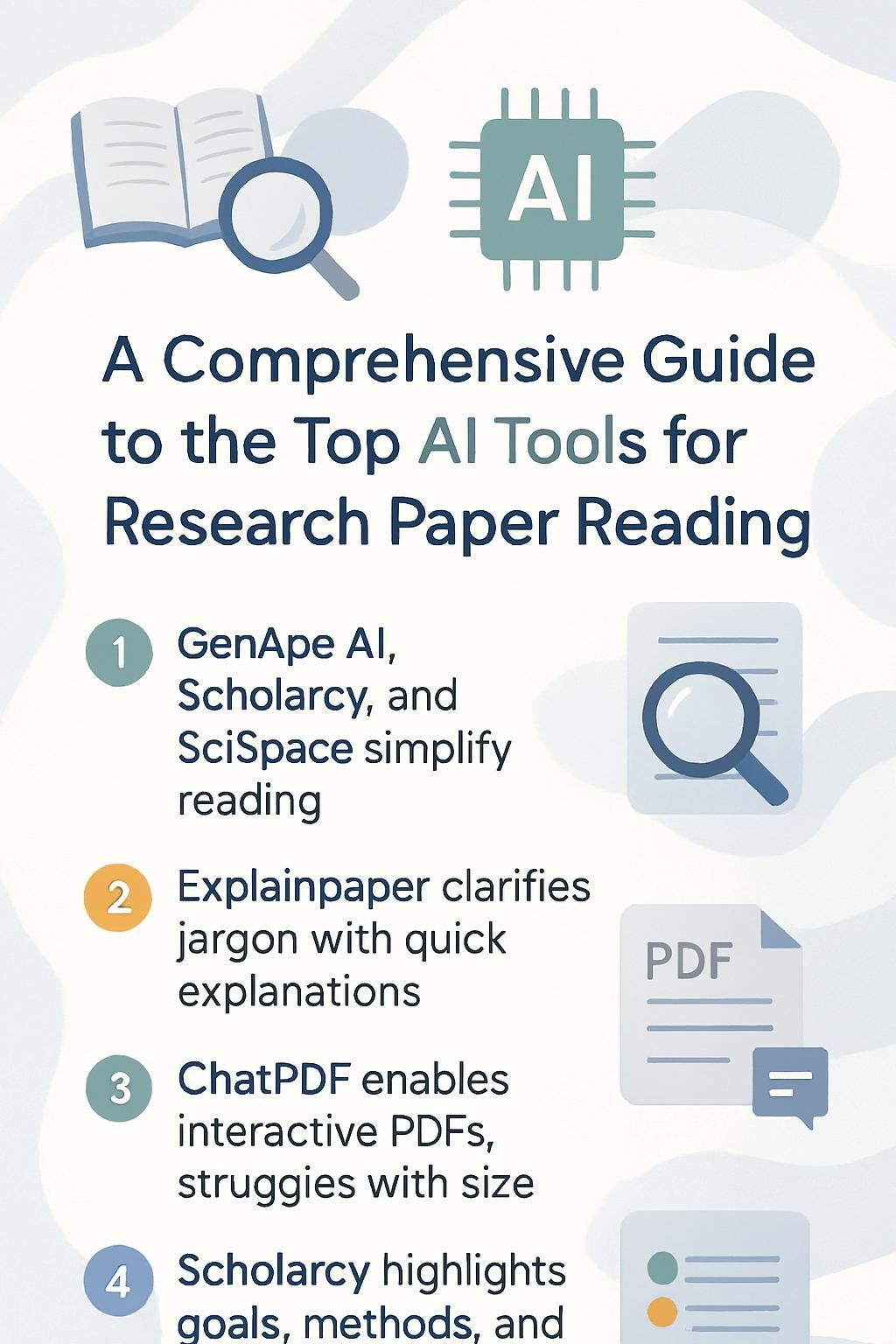 AI

A Comprehensive Guide to the Top AI Tools for Research Paper Reading

1 GenApe AI, Scholarcy, and SciSpace simplify reading

2 Explainpaper clarifies jargon with quick explanations

PDF

3 ChatPDF enables interactive PDFs, struggies with size

4 Scholarcy highlights goals, methods, and