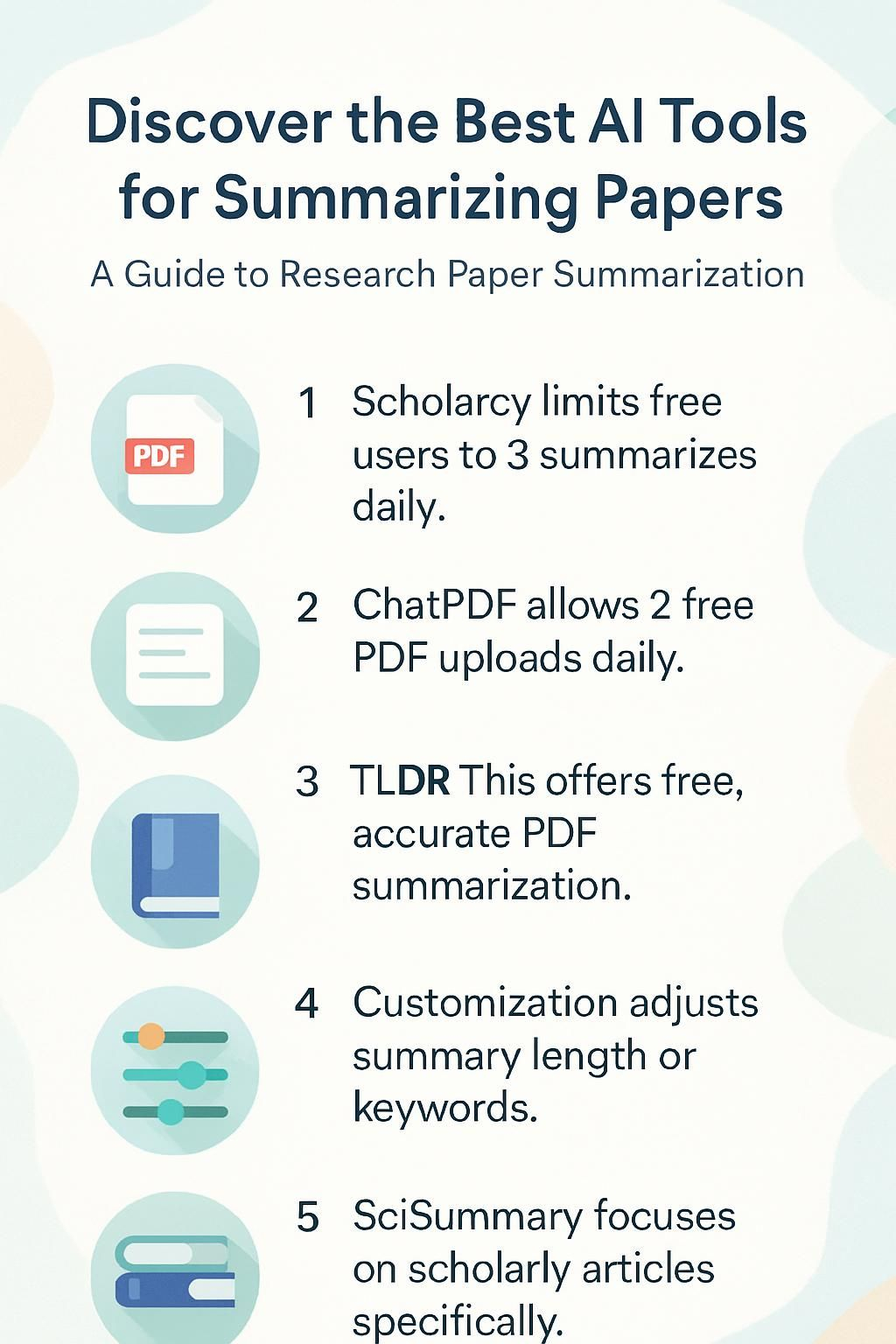 Discover the Best AI Tools for Summarizing Papers

A Guide to Research Paper Summarization

PDF

1 Scholarcy limits free users to 3 summarizes daily.

2 ChatPDF allows 2 free PDF uploads daily.

3 TLDR This offers free, accurate PDF summarization.

4 Customization adjusts summary length or keywords.

5 SciSummary focuses on scholarly articles specifically.