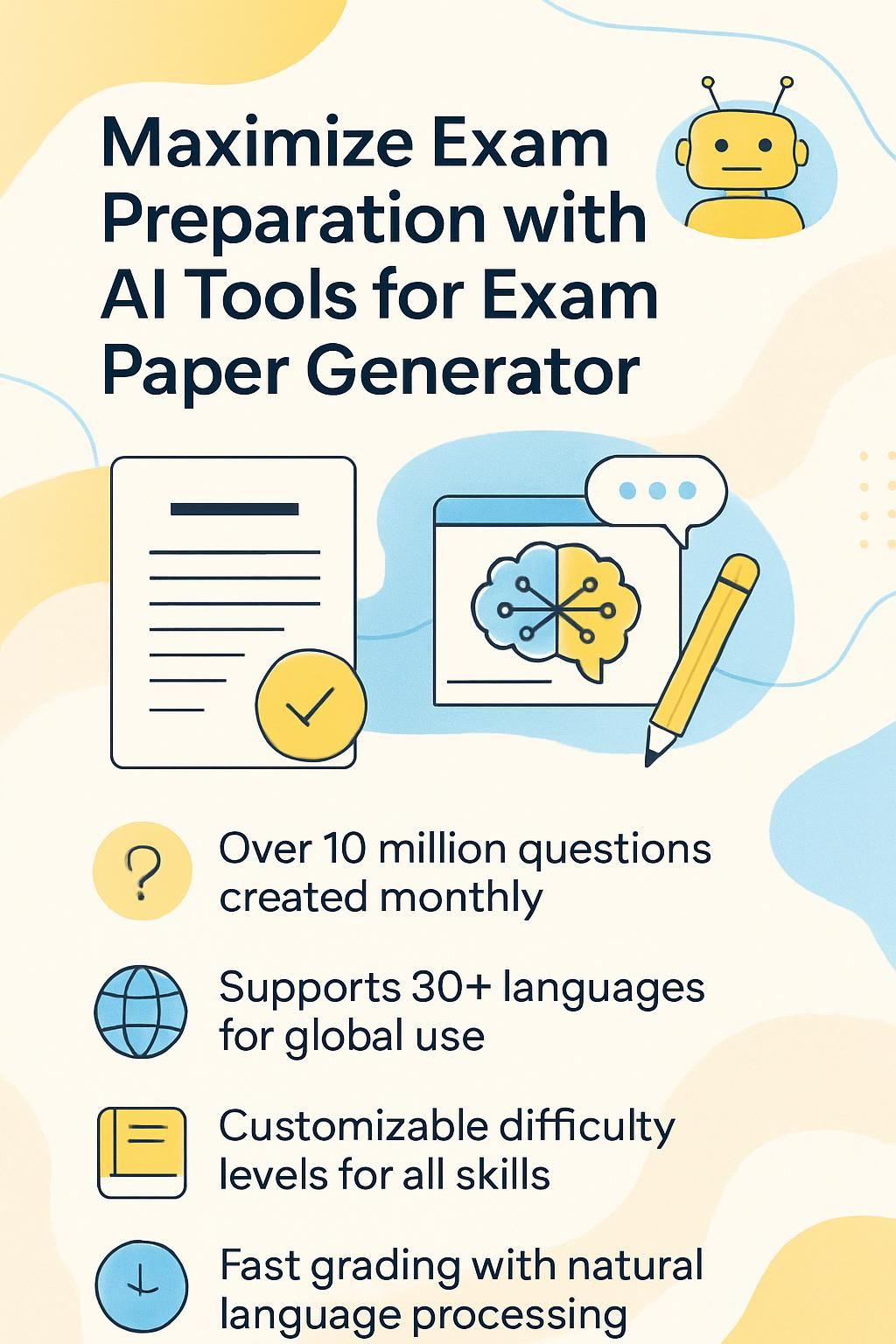 Maximize Exam Preparation with AI Tools for Exam Paper Generator

Over 10 million questions created monthly

Supports 30+ languages for global use

Customizable difficulty levels for all skills

Fast grading with natural language processing