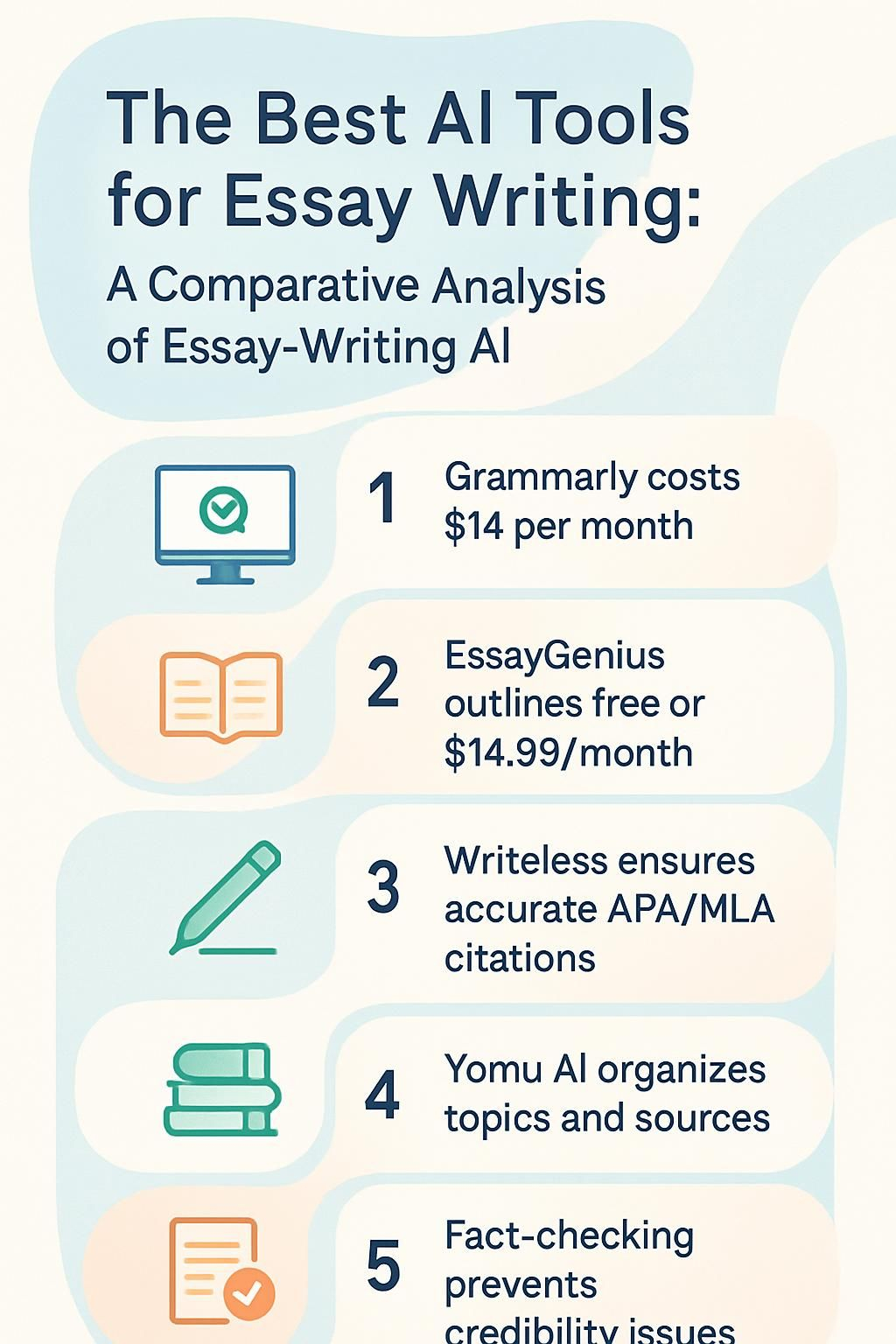 The Best AI Tools for Essay Writing:

A Comparative Analysis of Essay-Writing AI

1 Grammarly costs $14 per month

2 EssayGenius outlines free or $14.99/month

3 Writeless ensures accurate APA/MLA citations

4 Yomu AI organizes topics and sources

5 Fact-checking prevents credibility issues