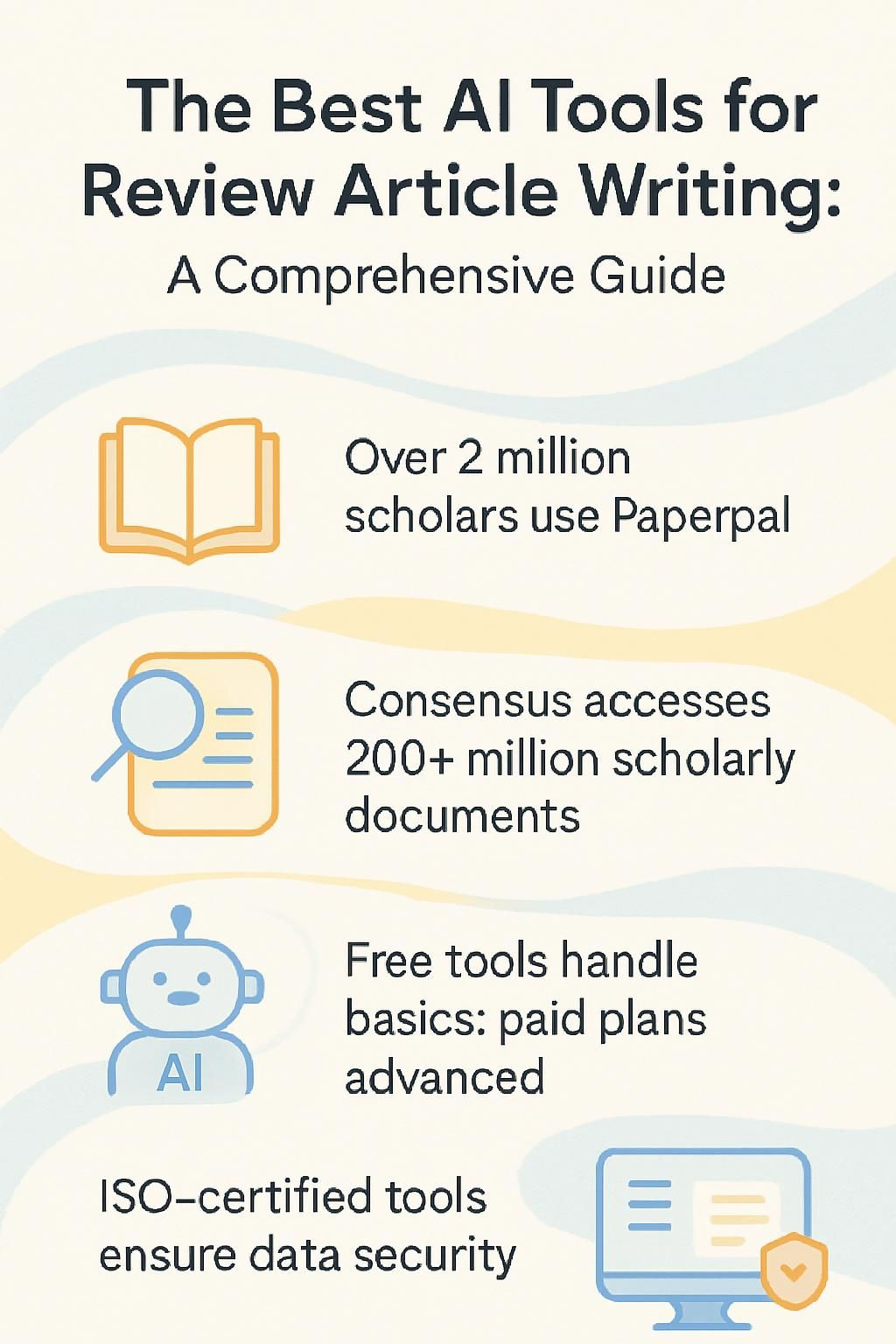 The Best AI Tools for Review Article Writing:
A Comprehensive Guide

Over 2 million scholars use Paperpal

Consensus accesses 200+ million scholarly documents

AI

Free tools handle basics: paid plans advanced

ISO-certified tools ensure data security