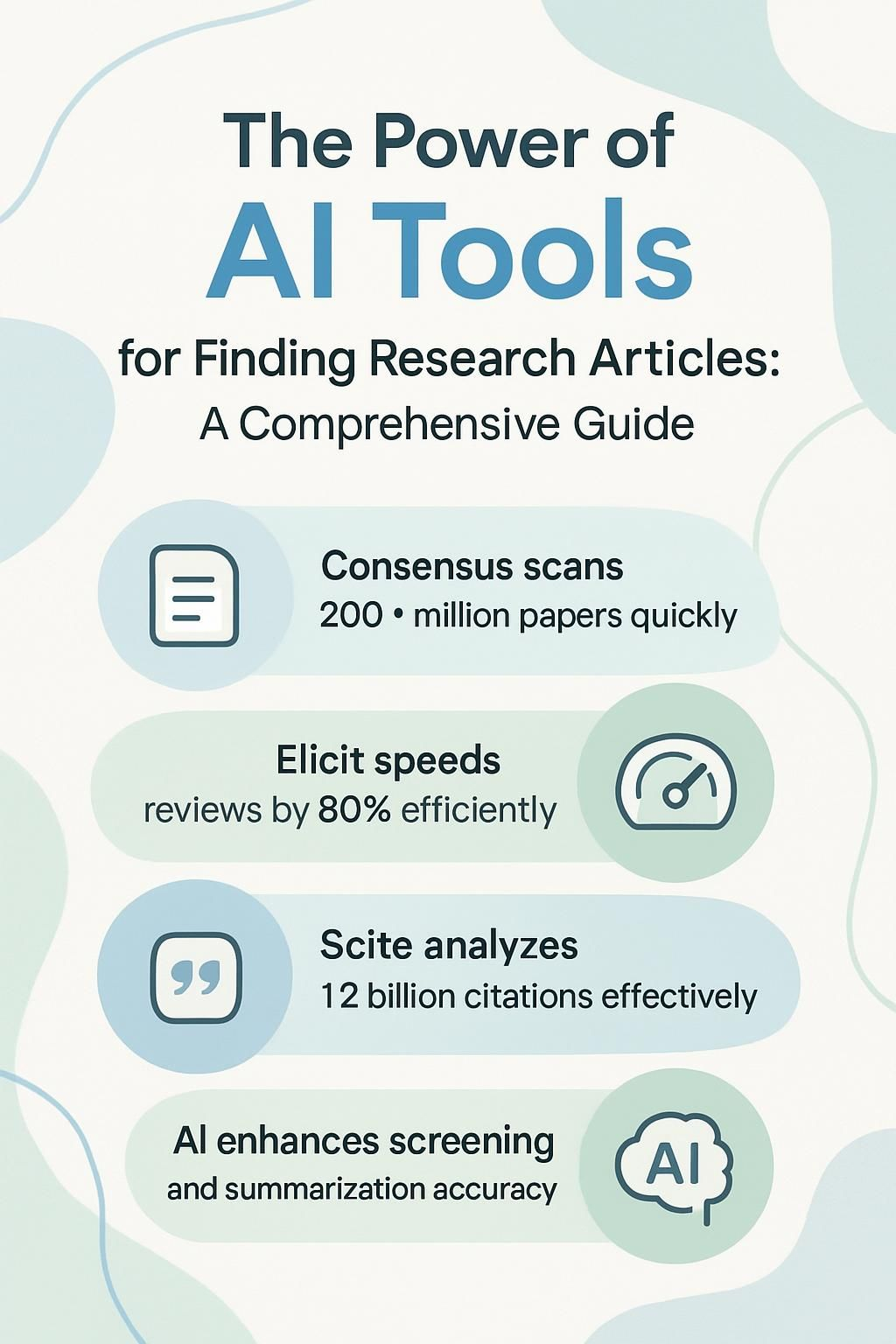 The Power of
AI Tools
for Finding Research Articles:
A Comprehensive Guide

Consensus scans
200 • million papers quickly

Elicit speeds
reviews by 80% efficiently

Scite analyzes
12 billion citations effectively

AI enhances screening
and summarization accuracy

AI