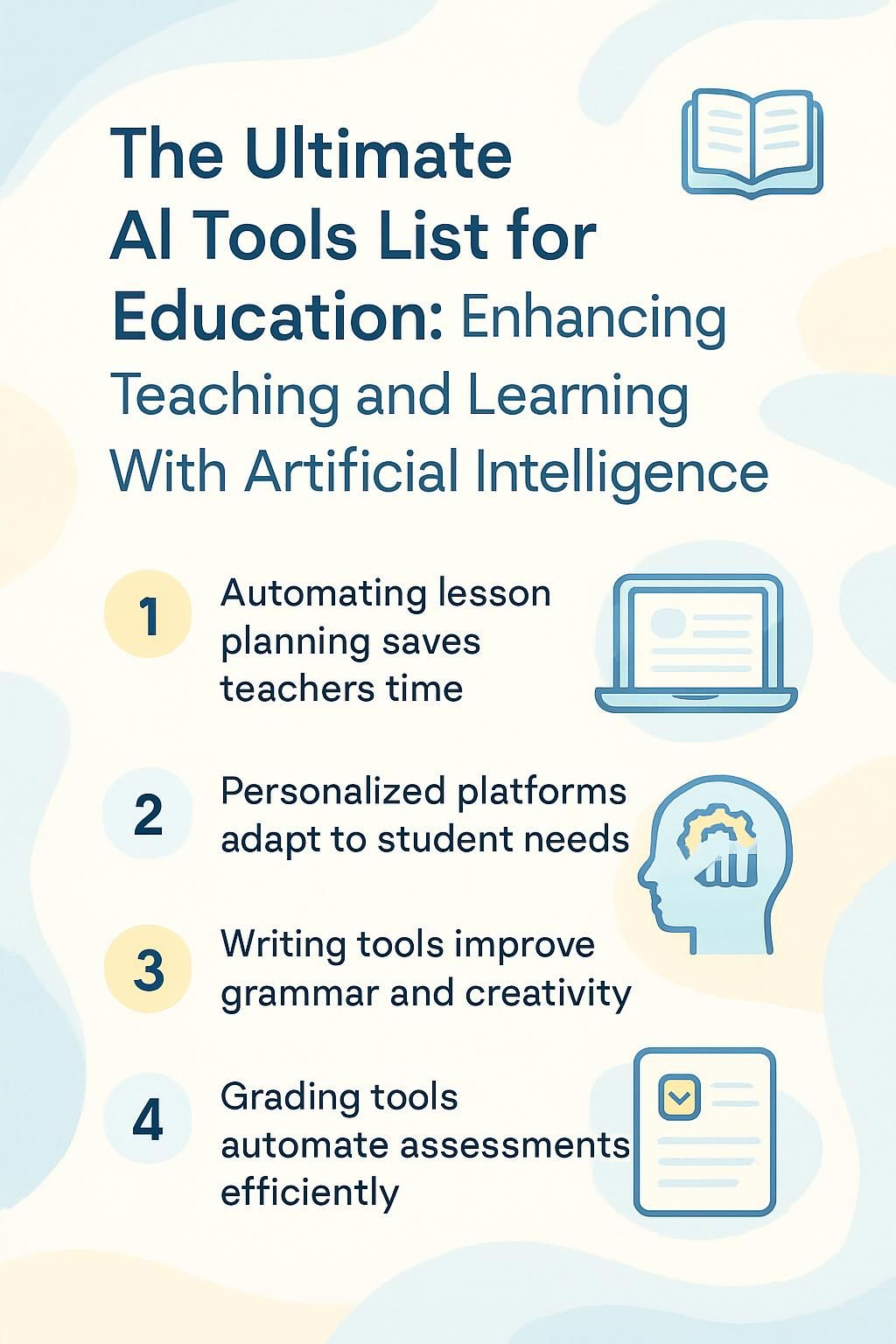 The Ultimate AI Tools List for Education: Enhancing Teaching and Learning With Artificial Intelligence

1 Automating lesson planning saves teachers time

2 Personalized platforms adapt to student needs

3 Writing tools improve grammar and creativity

4 Grading tools automate assessments efficiently