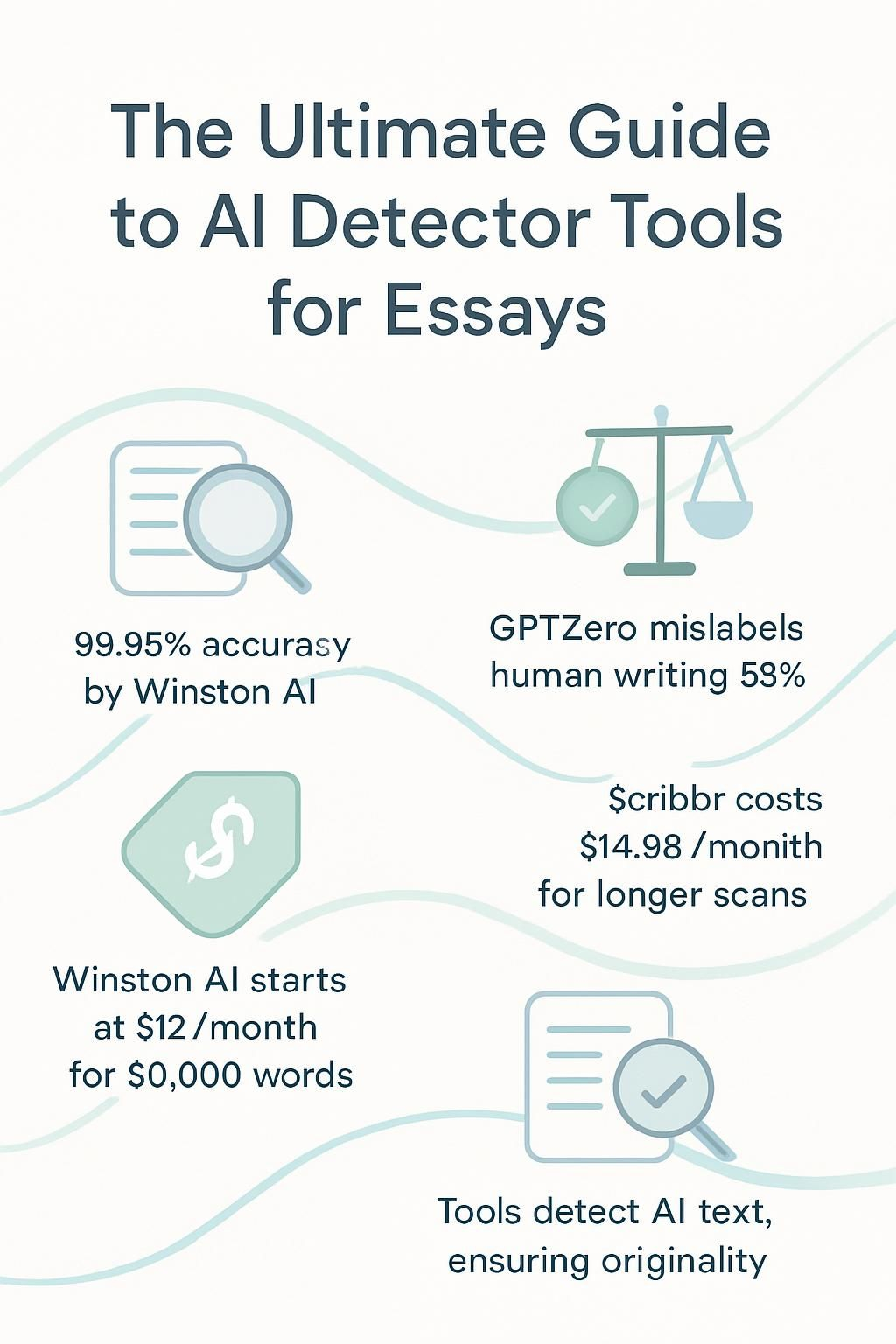 The Ultimate Guide to AI Detector Tools for Essays

99.95% accurasy by Winston AI

GPTZero mislabels human writing 53%

$cribbr costs $14.98 /monith for longer scans

Winston AI starts at $12 /month for $0,000 words

Tools detect AI text, ensuring originality