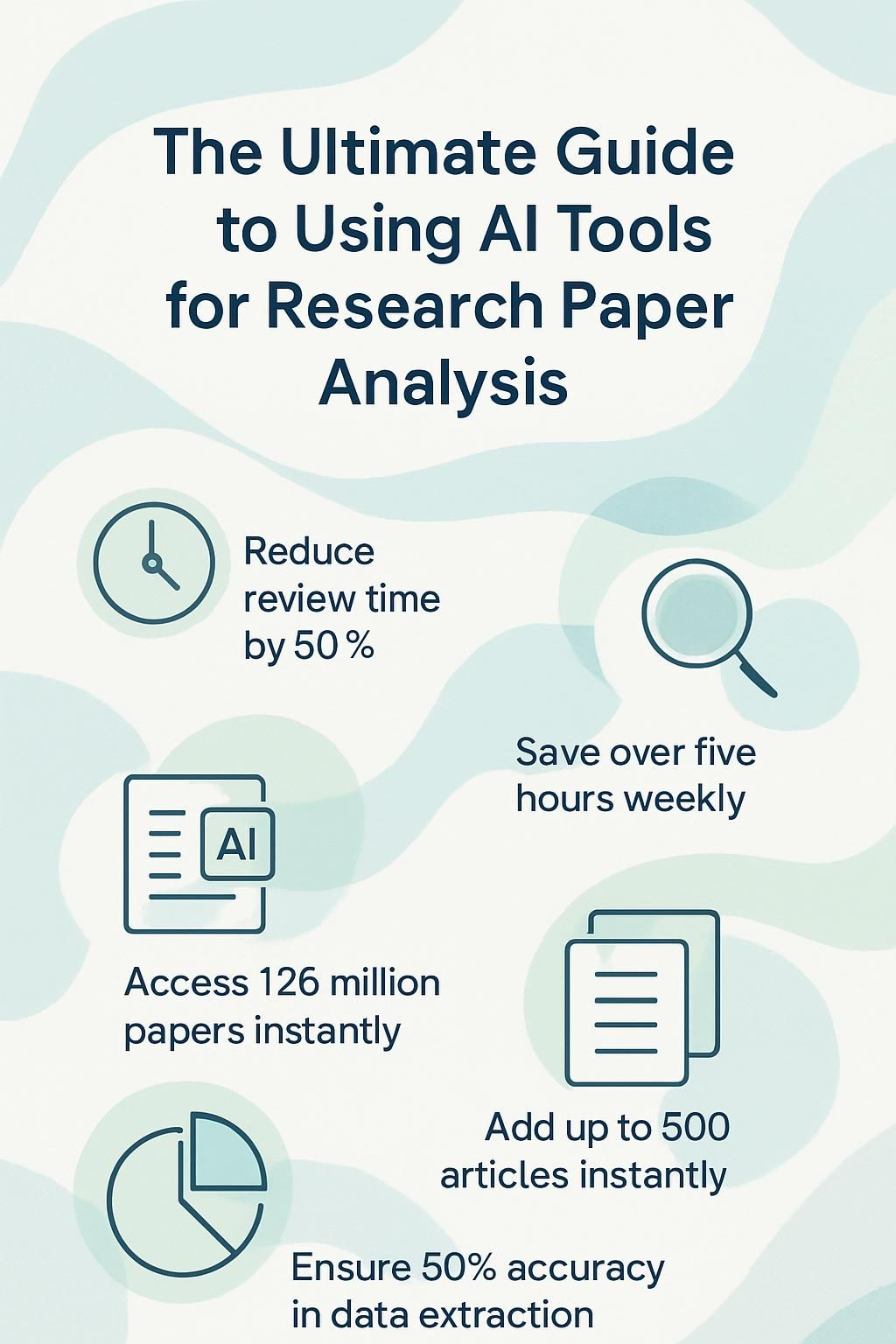 The Ultimate Guide to Using AI Tools for Research Paper Analysis

Reduce review time by 50 %

Save over five hours weekly

AI

Access 126 million papers instantly

Add up to 500 articles instantly

Ensure 50% accuracy in data extraction