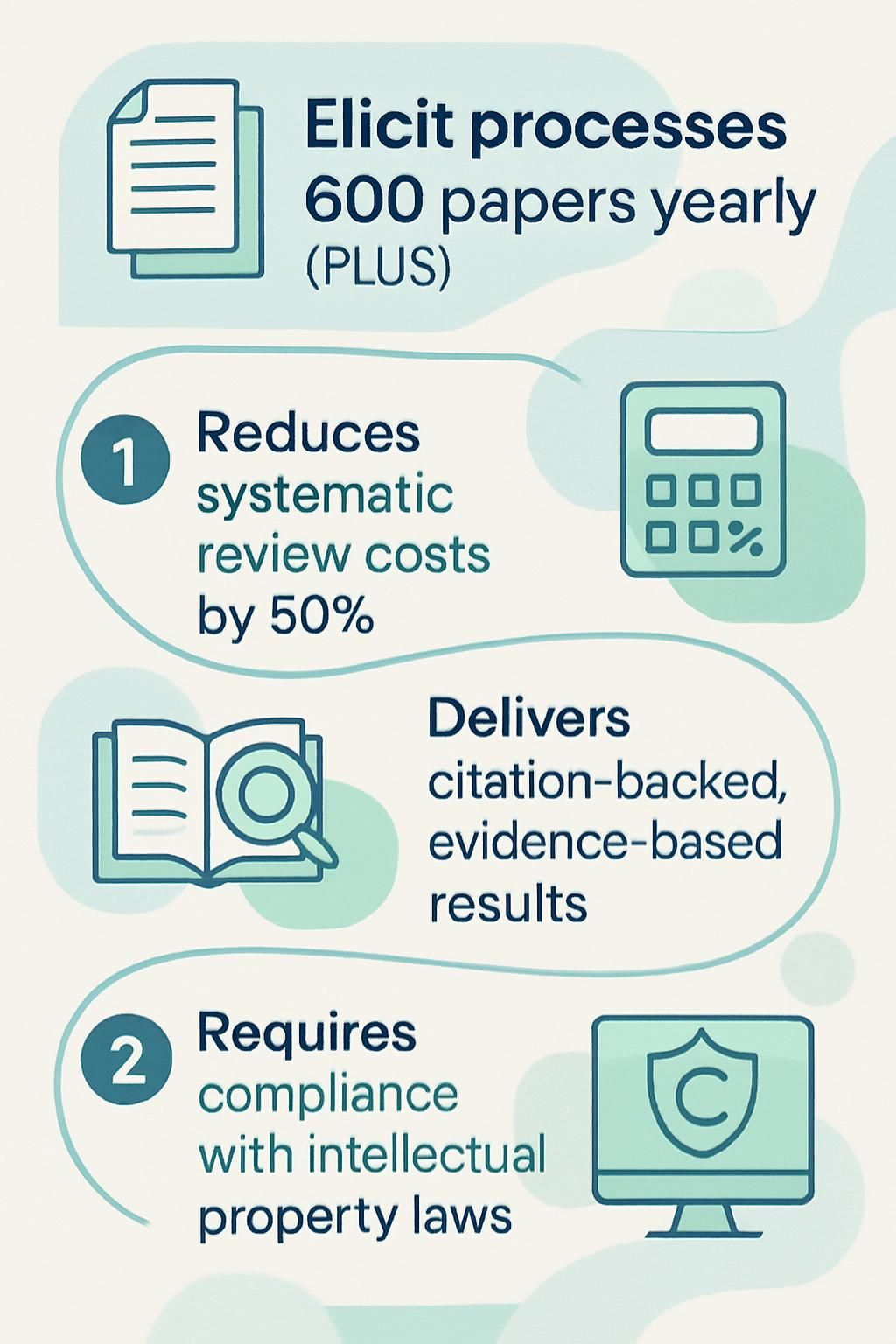 Elicit processes 600 papers yearly (PLUS)

1 Reduces systematic review costs by 50%

%

Delivers citation-backed, evidence-based results

2 Requires compliance with intellectual property laws

C