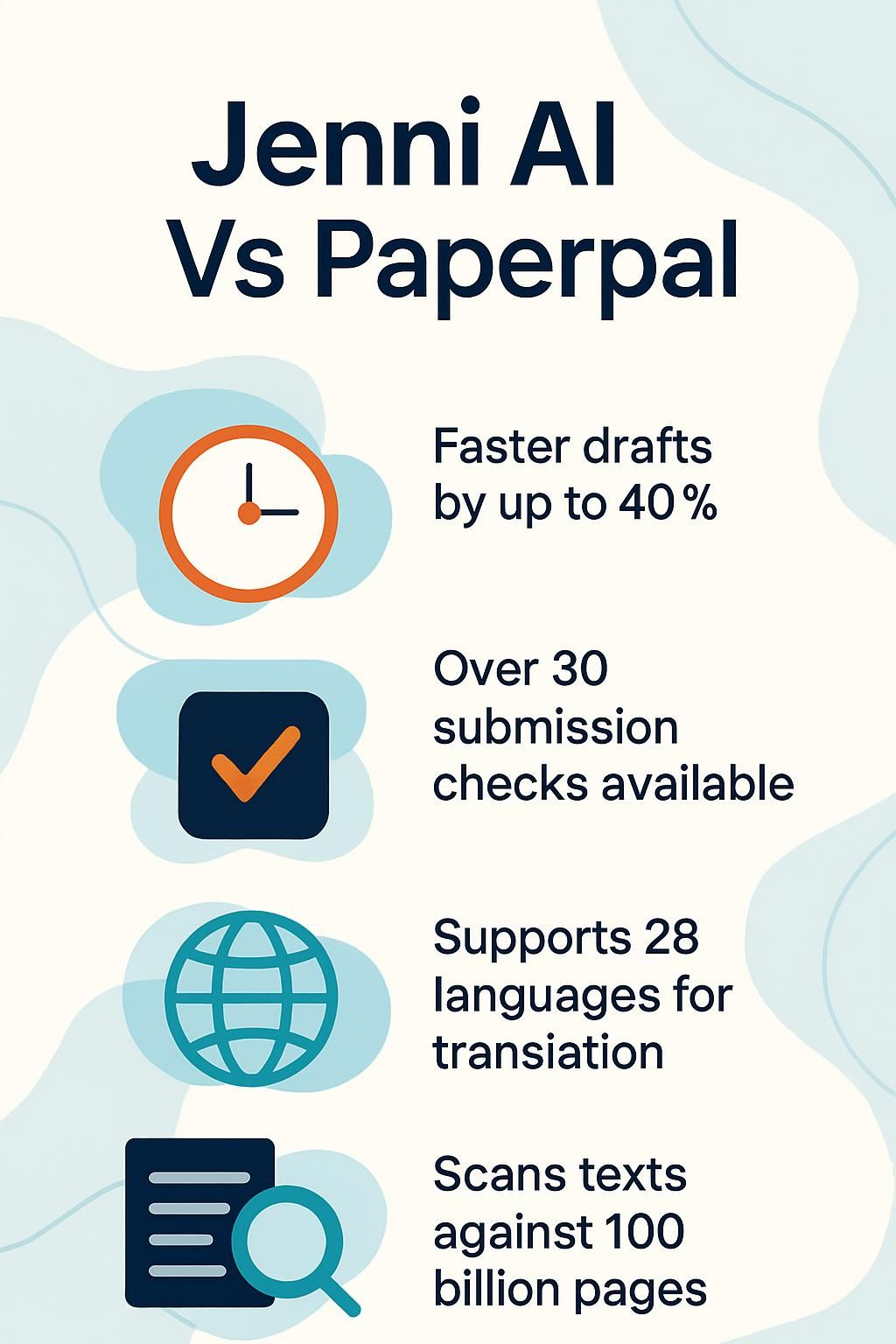 Jenni AI
Vs Paperpal

Faster drafts by up to 40 %

Over 30 submission checks available

Supports 28 languages for transiation

Scans texts against 100 billion pages