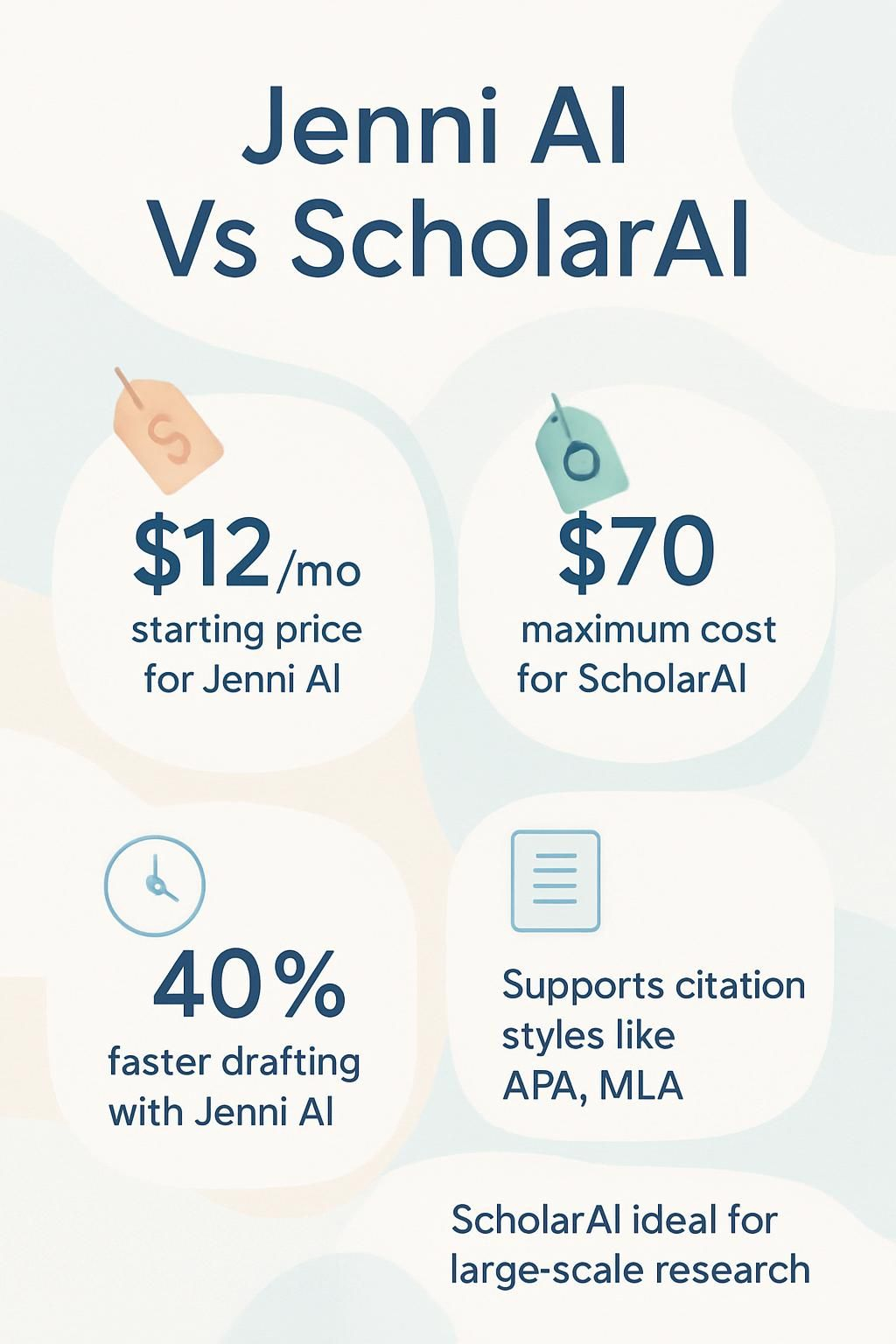 Jenni AI
Vs ScholarAI

$12/mo
starting price for Jenni AI

$70
maximum cost for ScholarAI

40%
faster drafting with Jenni AI

Supports citation styles like APA, MLA

ScholarAI ideal for large-scale research