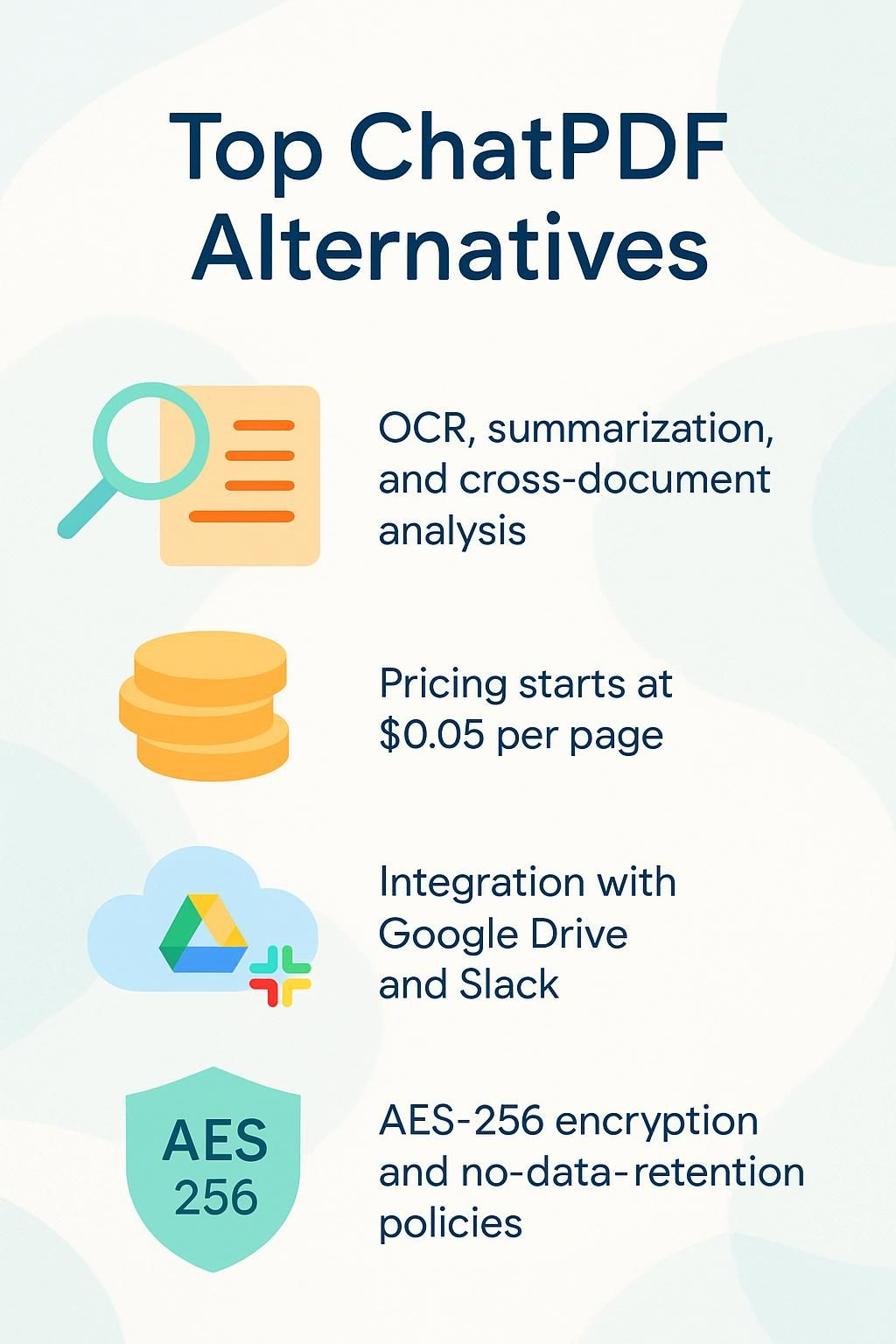 Top ChatPDF Alternatives

OCR, summarization, and cross-document analysis

Pricing starts at \$0.05 per page

Integration with Google Drive and Slack

AES 256

AES-256 encryption and no-data-retention policies