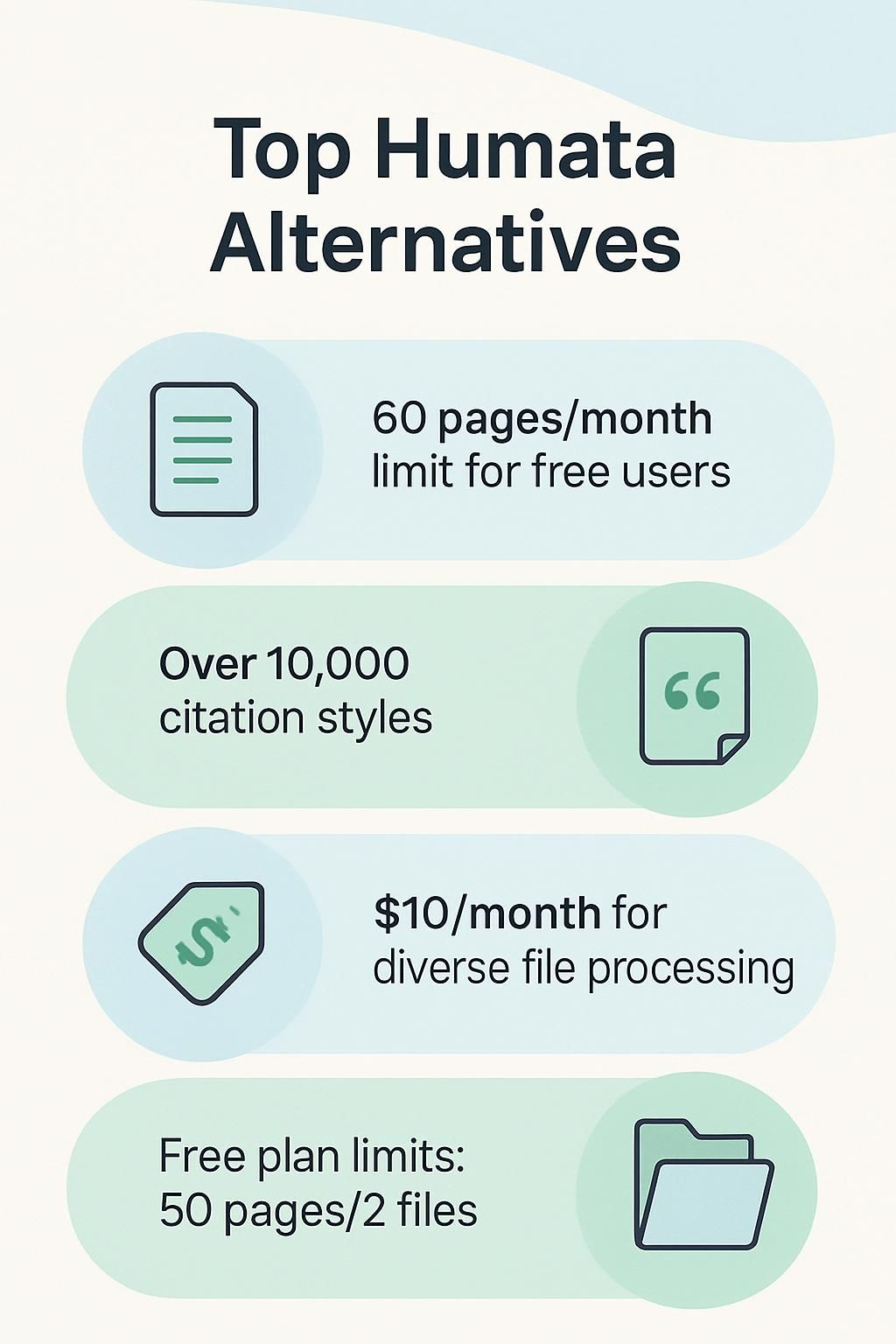 Top Humata Alternatives

60 pages/month limit for free users

Over 10,000 citation styles

$10/month for diverse file processing

Free plan limits: 50 pages/2 files