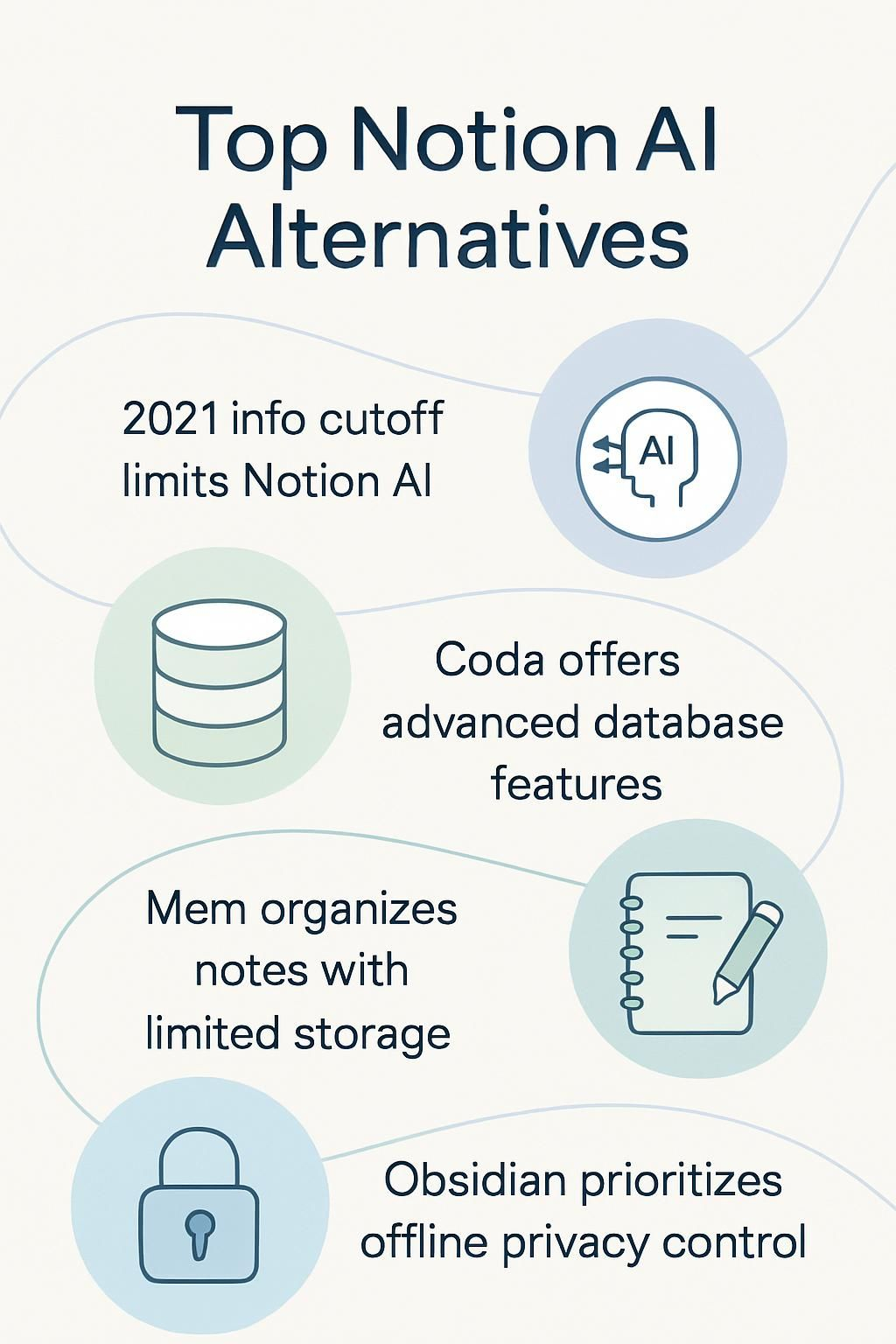 Top Notion AI Alternatives

2021 info cutoff limits Notion AI

AI

Coda offers advanced database features

Mem organizes notes with limited storage

Obsidian prioritizes offline privacy control