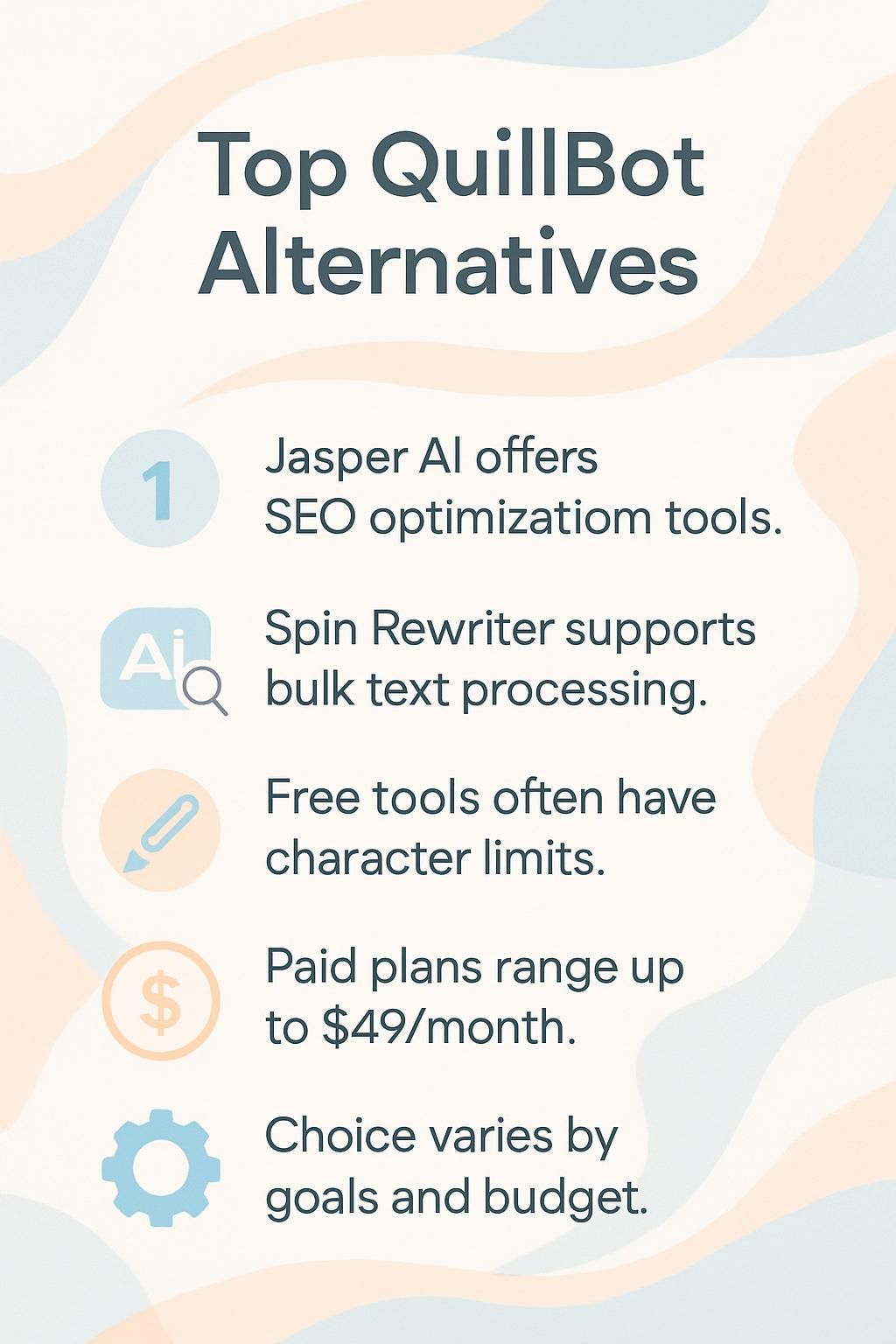 Top QuillBot Alternatives

1

Jasper AI offers SEO optimizatiom tools.

Ai

Spin Rewriter supports bulk text processing.

Free tools often have character limits.

$

Paid plans range up to $49/month.

Choice varies by goals and budget.