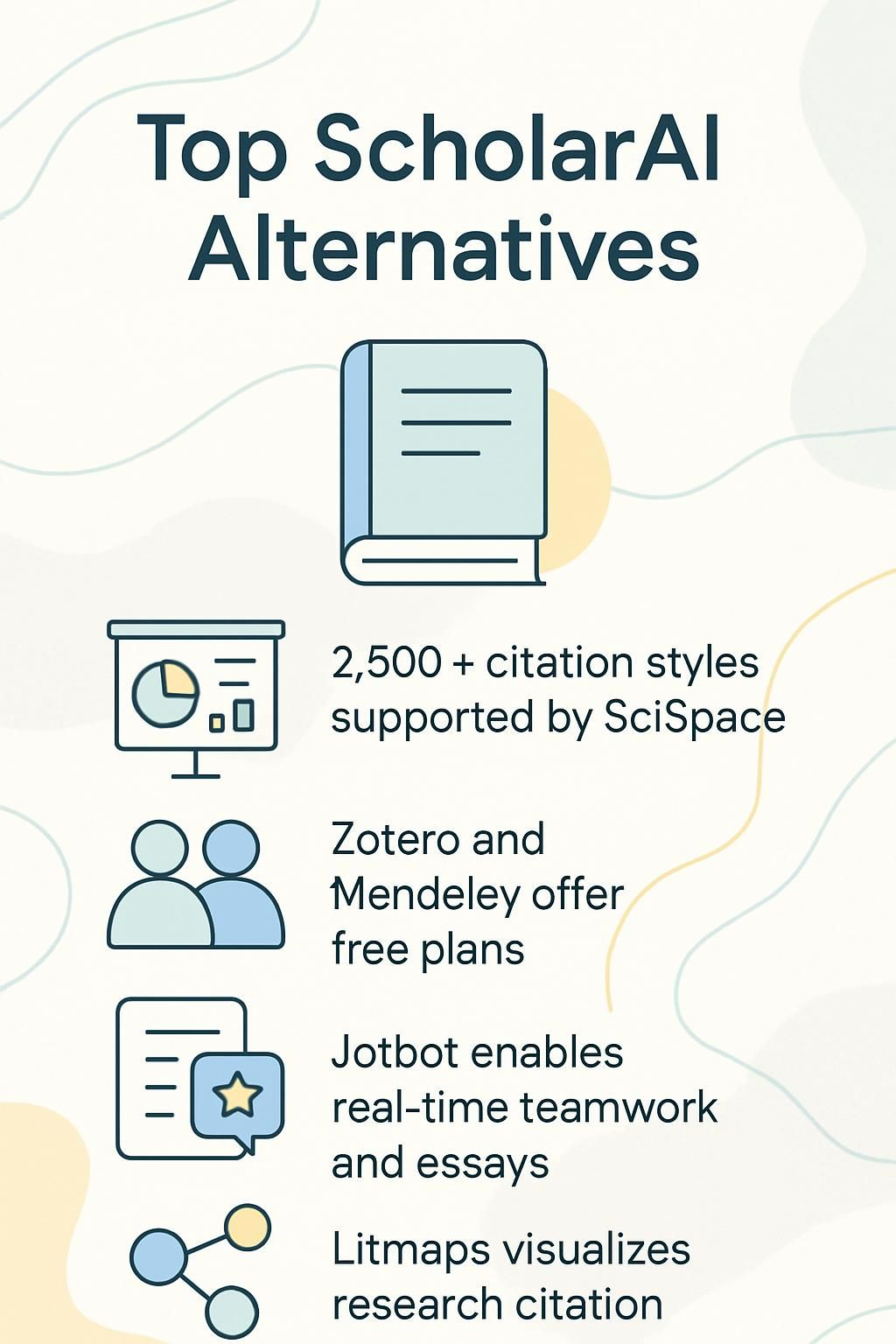 Top ScholarAI Alternatives

2,500 + citation styles supported by SciSpace

Zotero and Mendeley offer free plans

Jotbot enables real-time teamwork and essays

Litmaps visualizes research citation