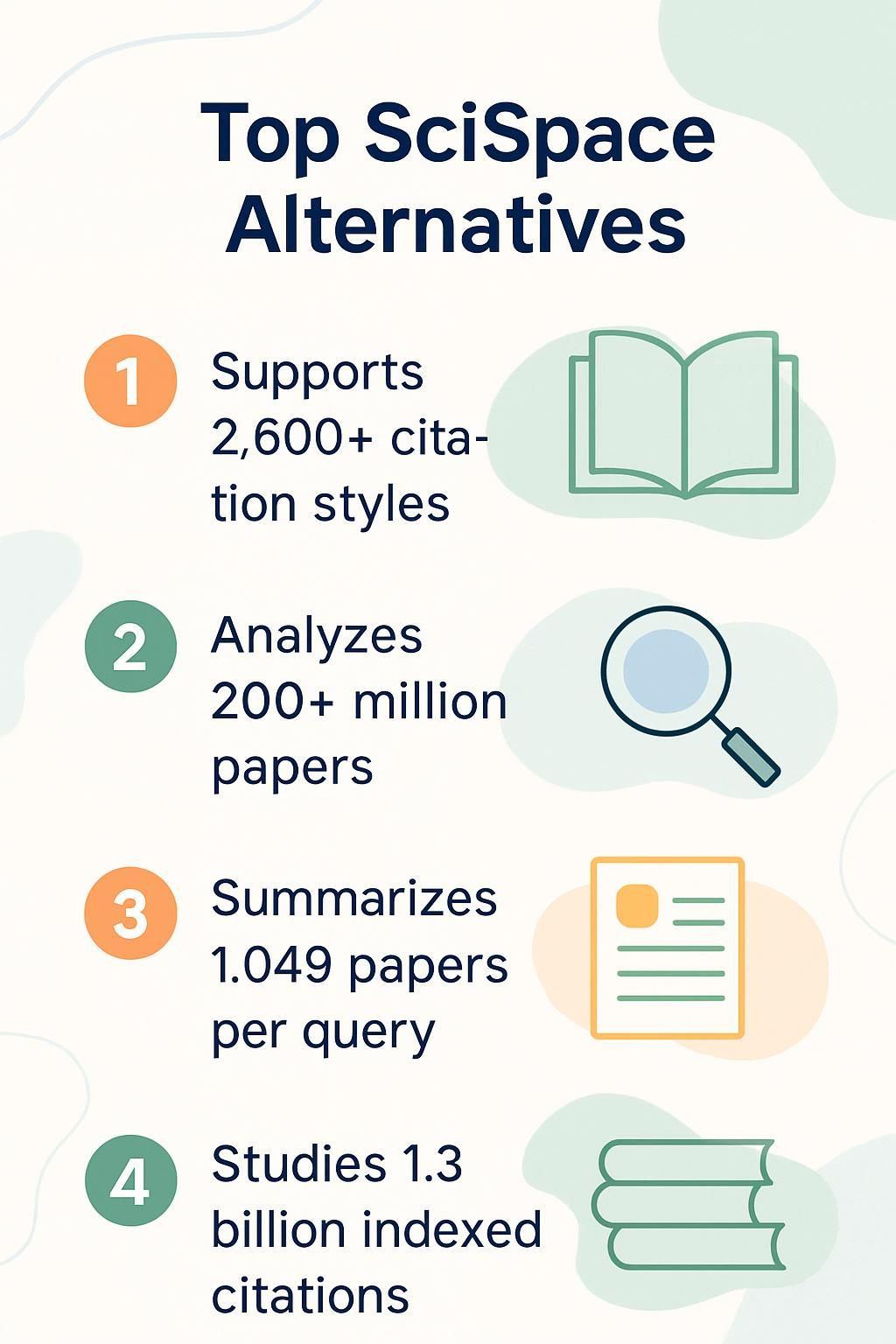 Top SciSpace Alternatives

1 Supports 2,600+ citation styles

2 Analyzes 200+ million papers

3 Summarizes 1.049 papers per query

4 Studies 1.3 billion indexed citations