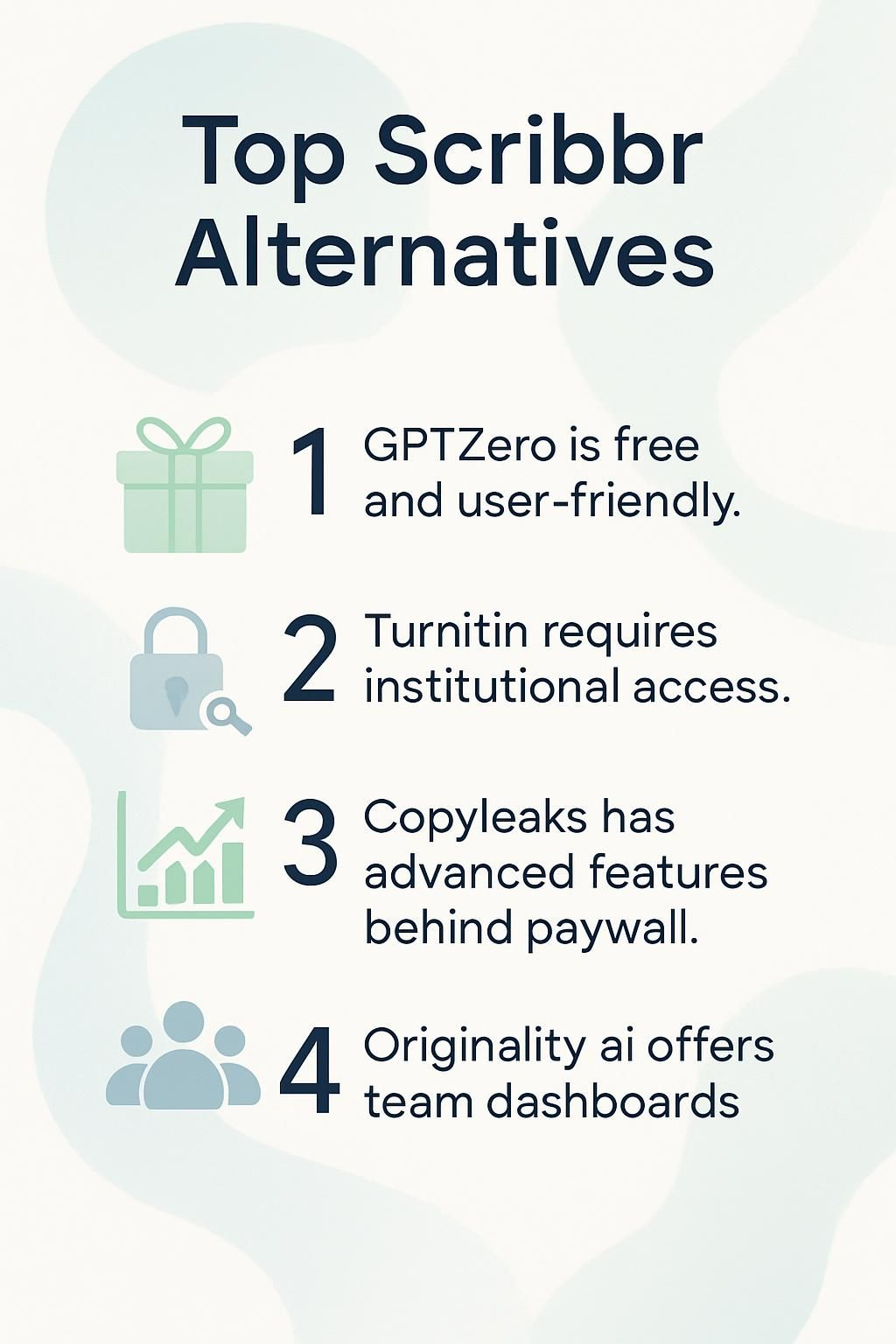 Top Scribbr Alternatives

1 GPTZero is free and user-friendly.

2 Turnitin requires institutional access.

3 Copyleaks has advanced features behind paywall.

4 Originality ai offers team dashboards