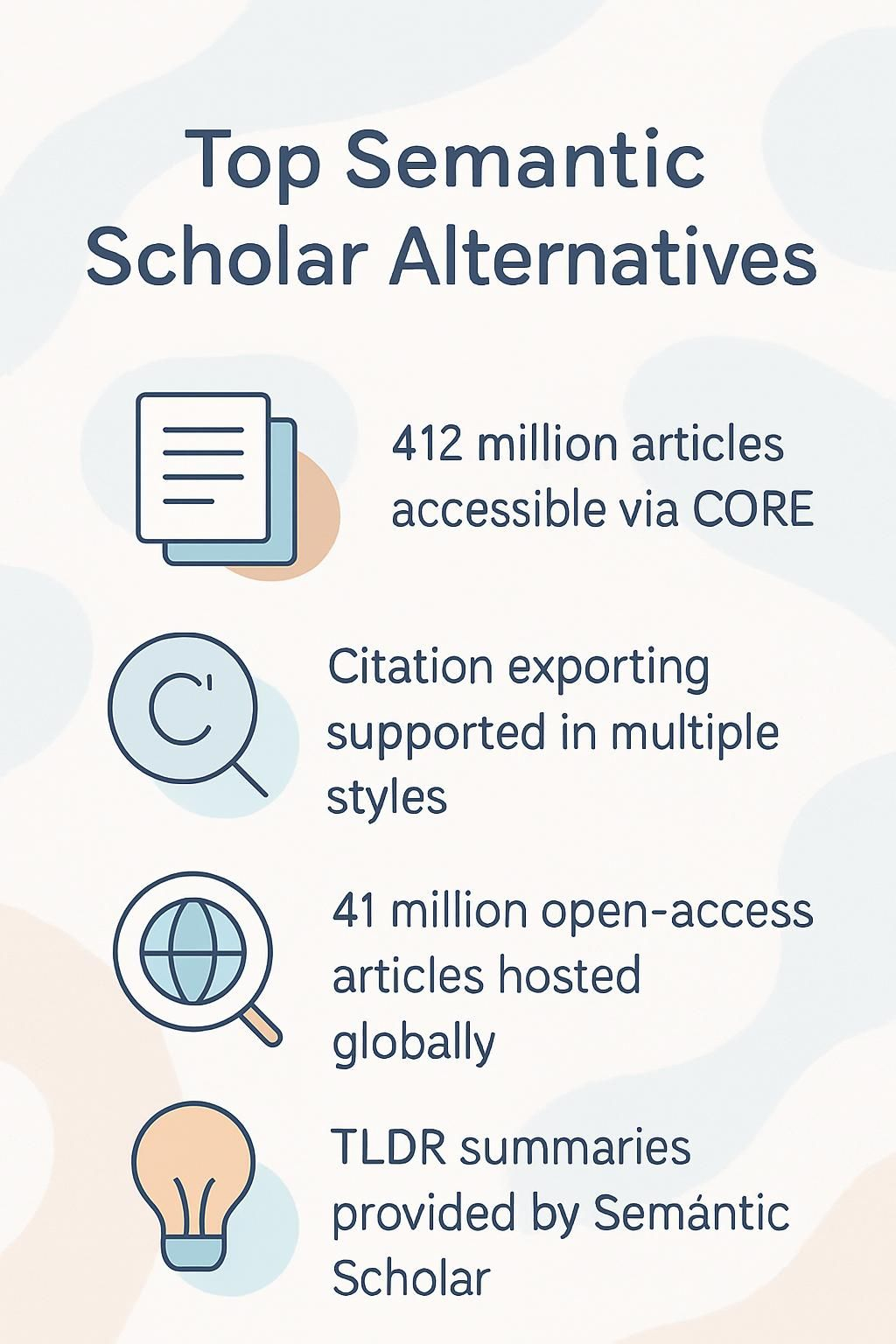 Top Semantic Scholar Alternatives

412 million articles accessible via CORE

C'

Citation exporting supported in multiple styles

41 million open-access articles hosted globally

TLDR summaries provided by Semántic Scholar