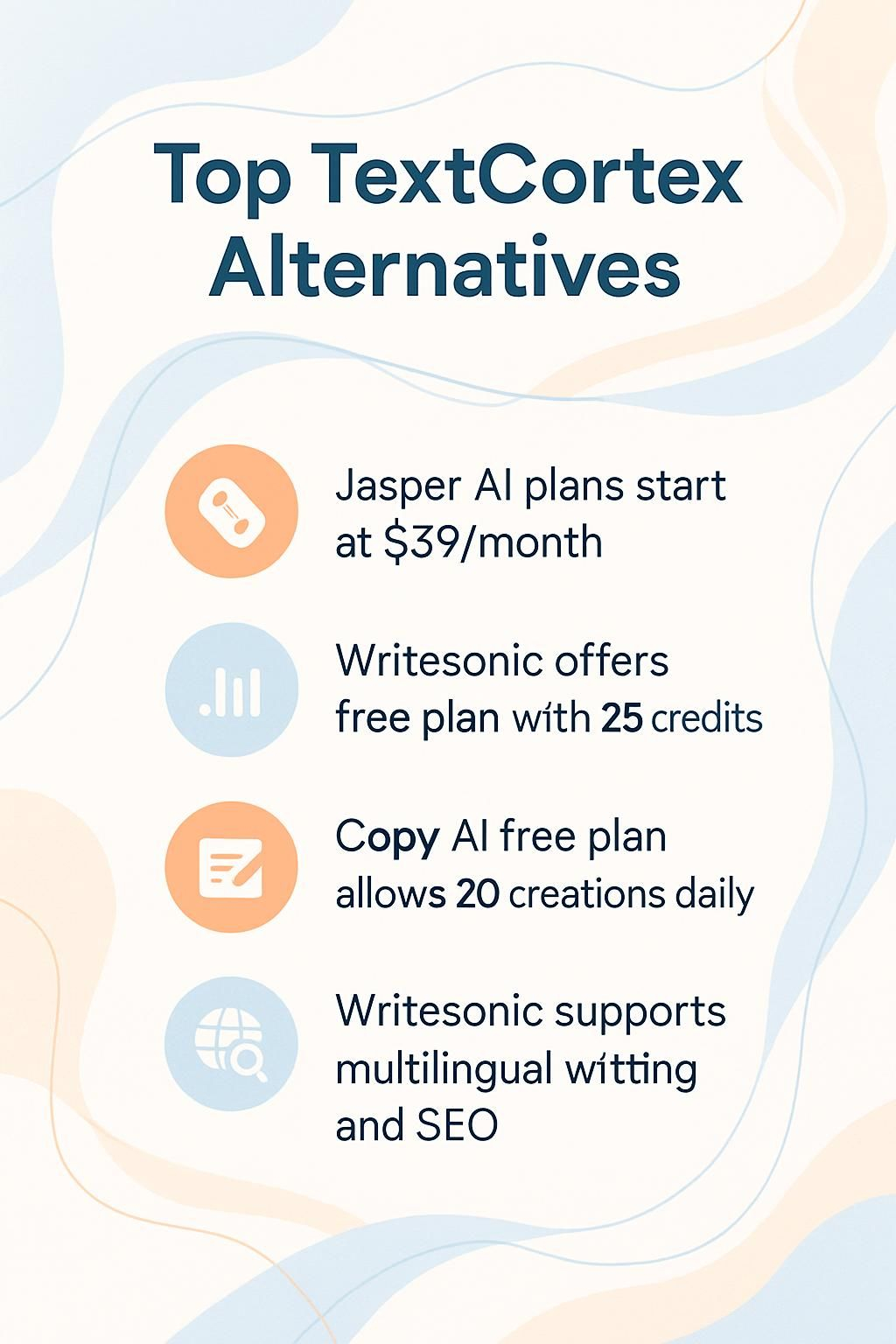 Top TextCortex Alternatives

Jasper AI plans start at $39/month

Writesonic offers free plan with 25 credits

Copy AI free plan allows 20 creations daily

Writesonic supports multilingual witting and SEO