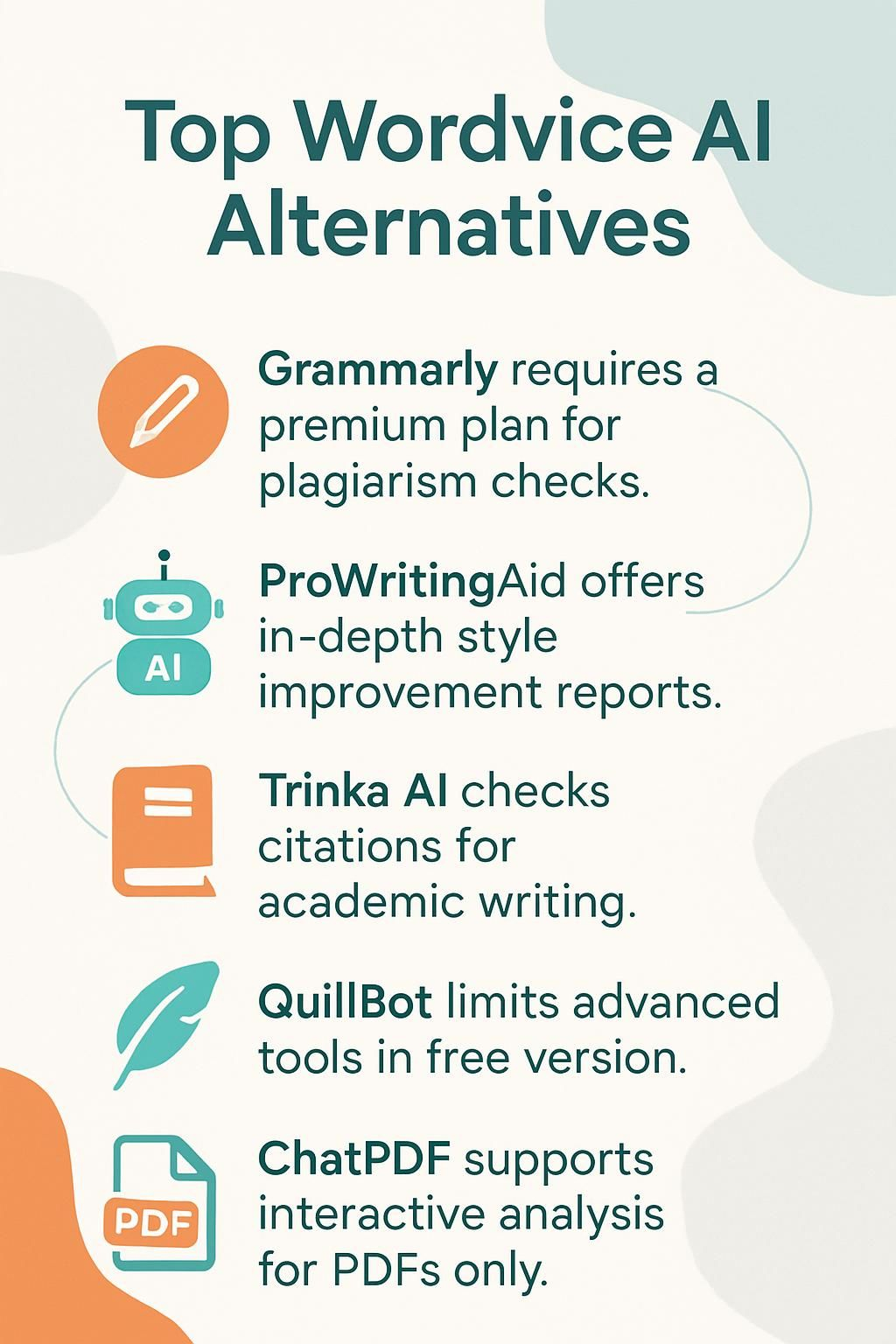 Top Wordvice AI Alternatives

Grammarly requires a premium plan for plagiarism checks.

AI

ProWritingAid offers in-depth style improvement reports.

Trinka AI checks citations for academic writing.

QuillBot limits advanced tools in free version.

PDF

ChatPDF supports interactive analysis for PDFs only.