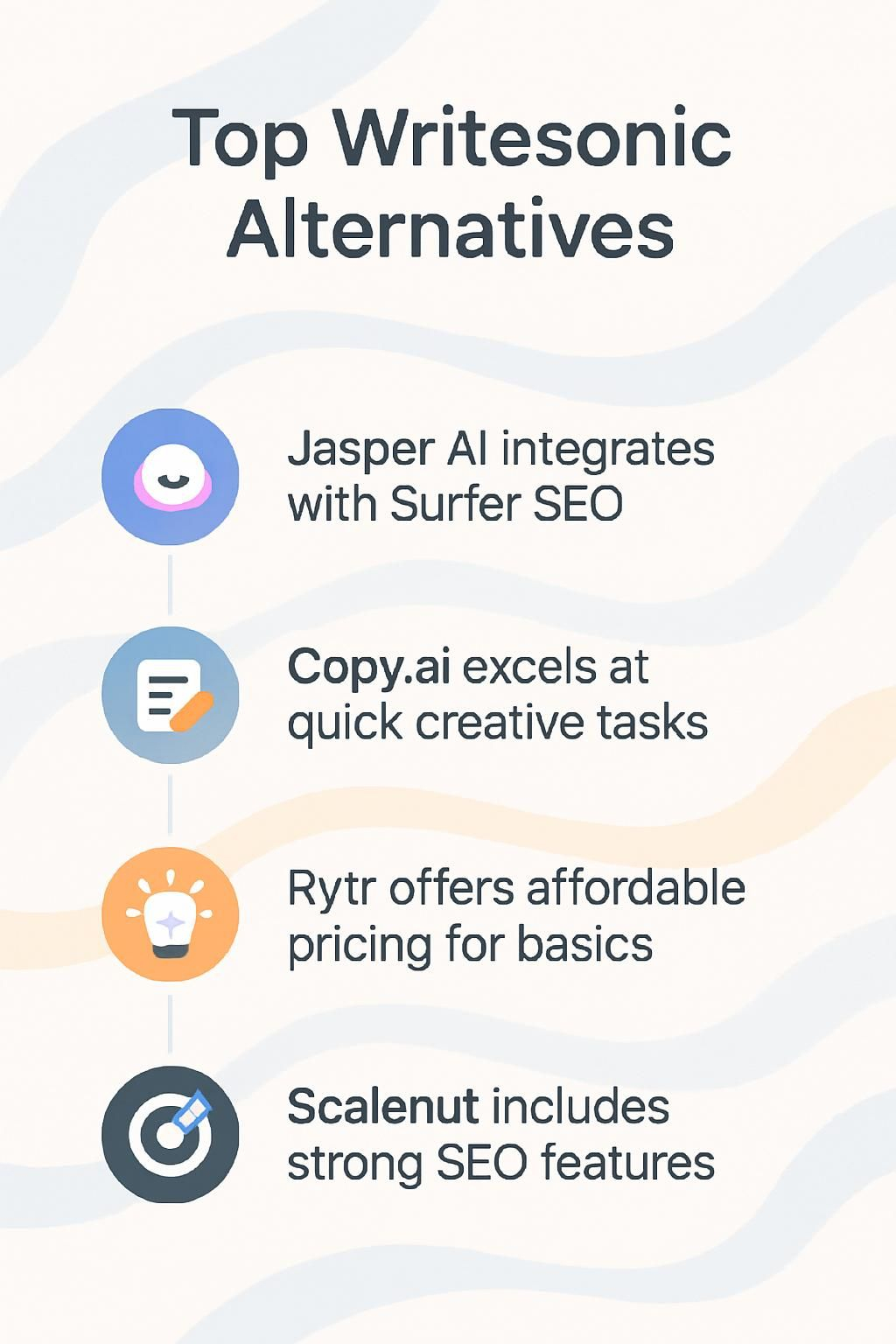 Top Writesonic Alternatives

Jasper AI integrates with Surfer SEO

Copy.ai excels at quick creative tasks

Rytr offers affordable pricing for basics

Scalenut includes strong SEO features