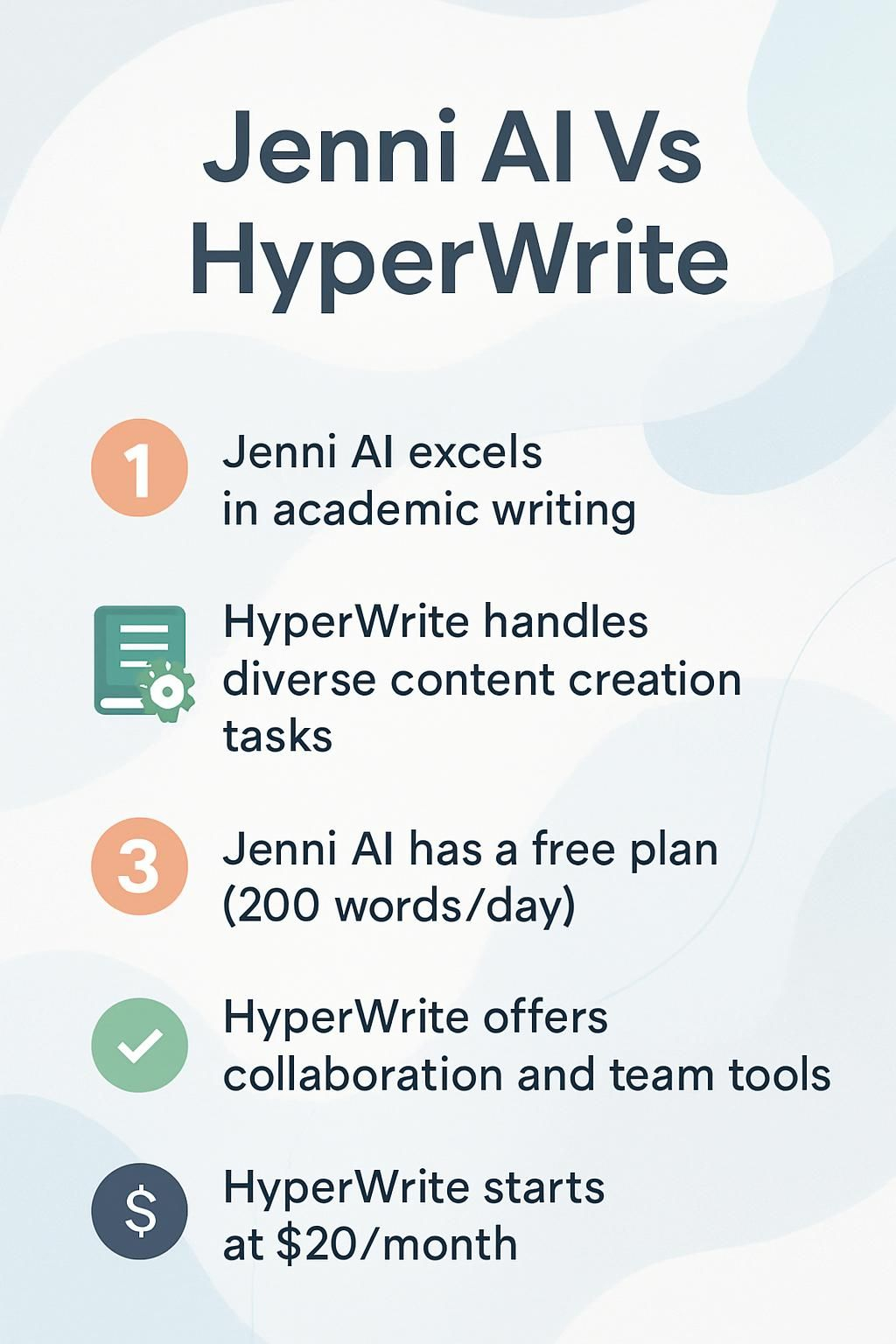 Jenni AI Vs HyperWrite

1 Jenni AI excels in academic writing

HyperWrite handles diverse content creation tasks

3 Jenni AI has a free plan (200 words/day)

HyperWrite offers collaboration and team tools

$ HyperWrite starts at \$20/month