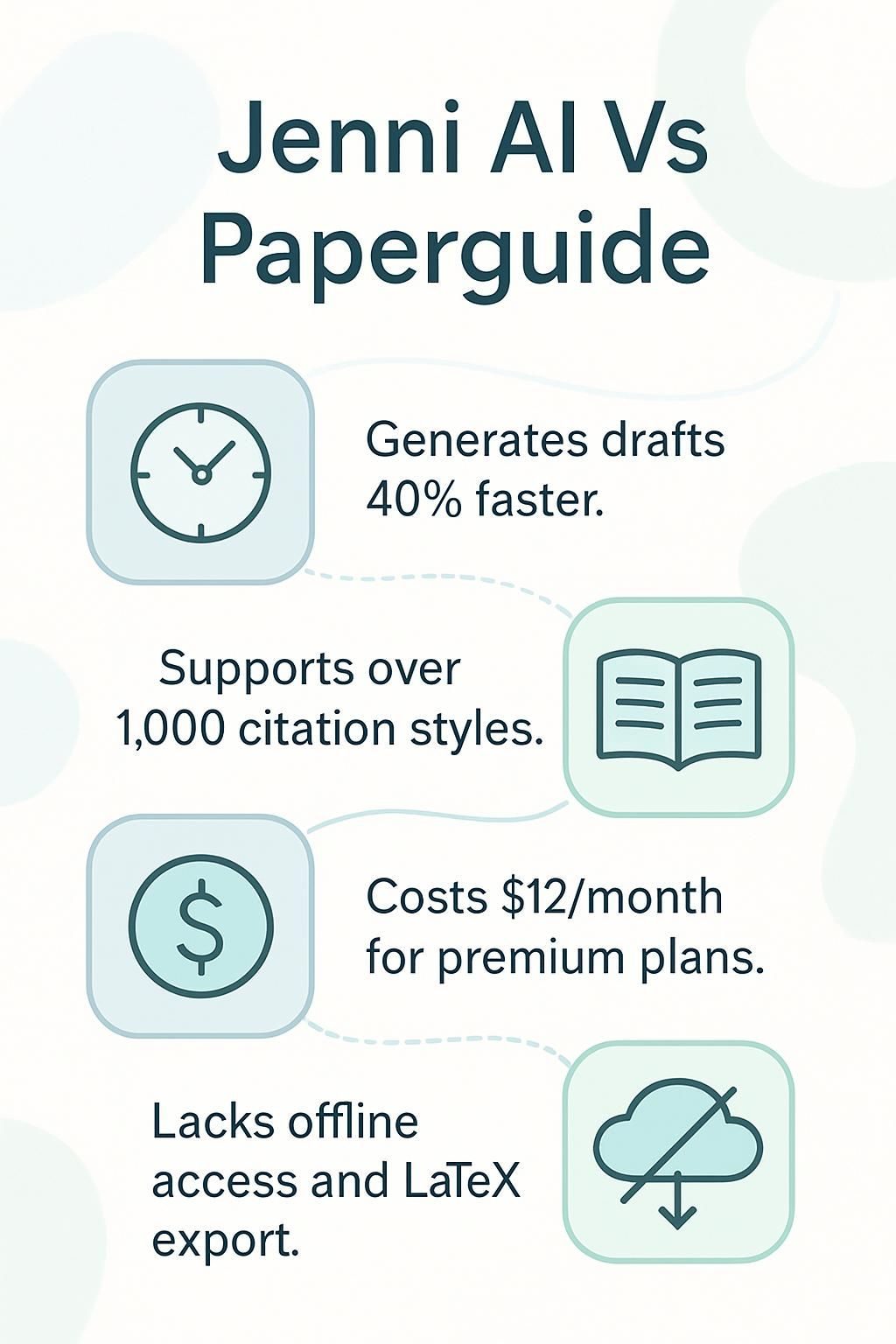 Jenni AI Vs Paperguide

Generates drafts 40% faster.

Supports over 1,000 citation styles.

Costs \$12/month for premium plans.

Lacks offline access and LaTeX export.