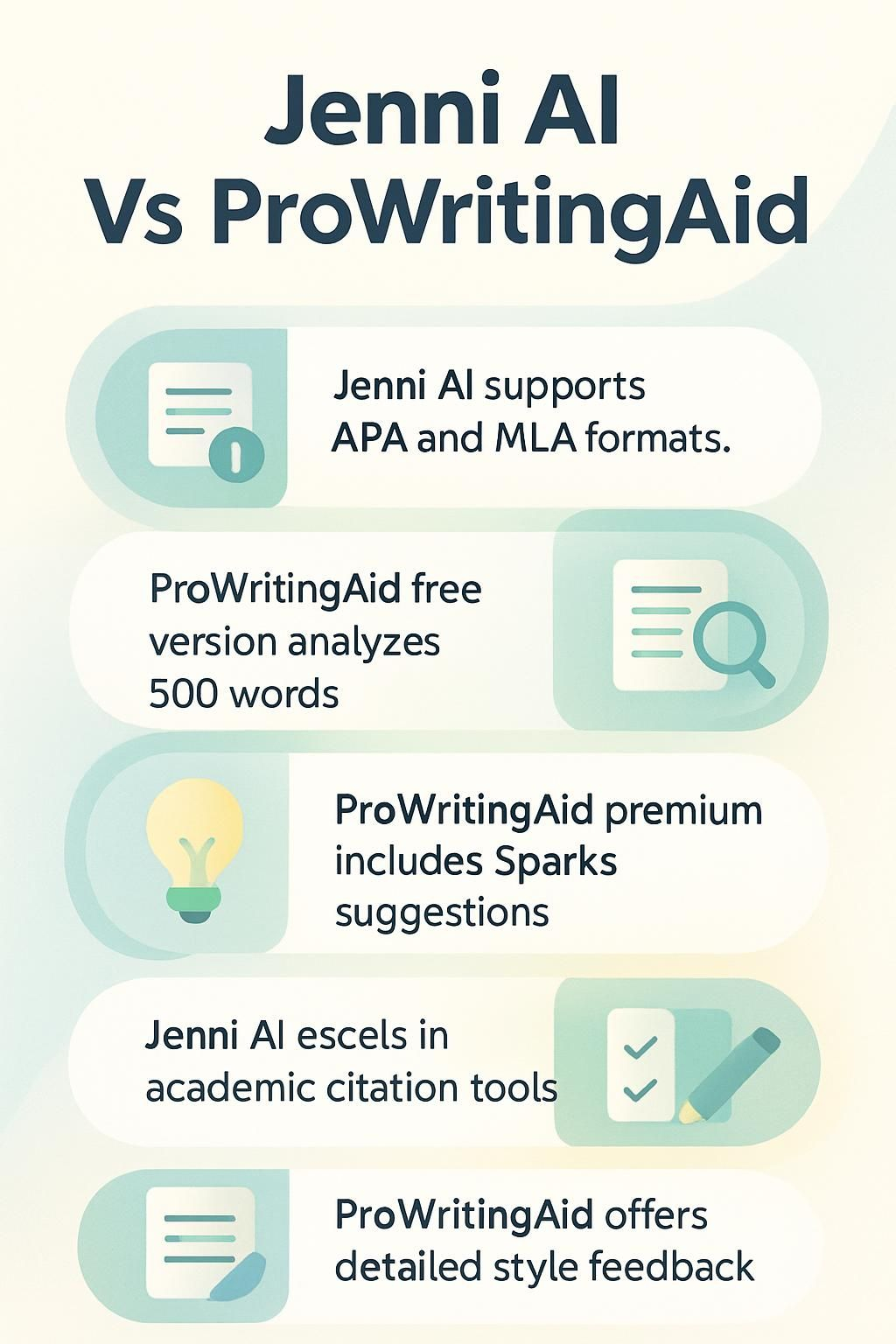 Jenni AI
Vs ProWritingAid

Jenni AI supports APA and MLA formats.

ProWritingAid free version analyzes 500 words

ProWritingAid premium includes Sparks suggestions

Jenni AI escels in academic citation tools

ProWritingAid offers detailed style feedback