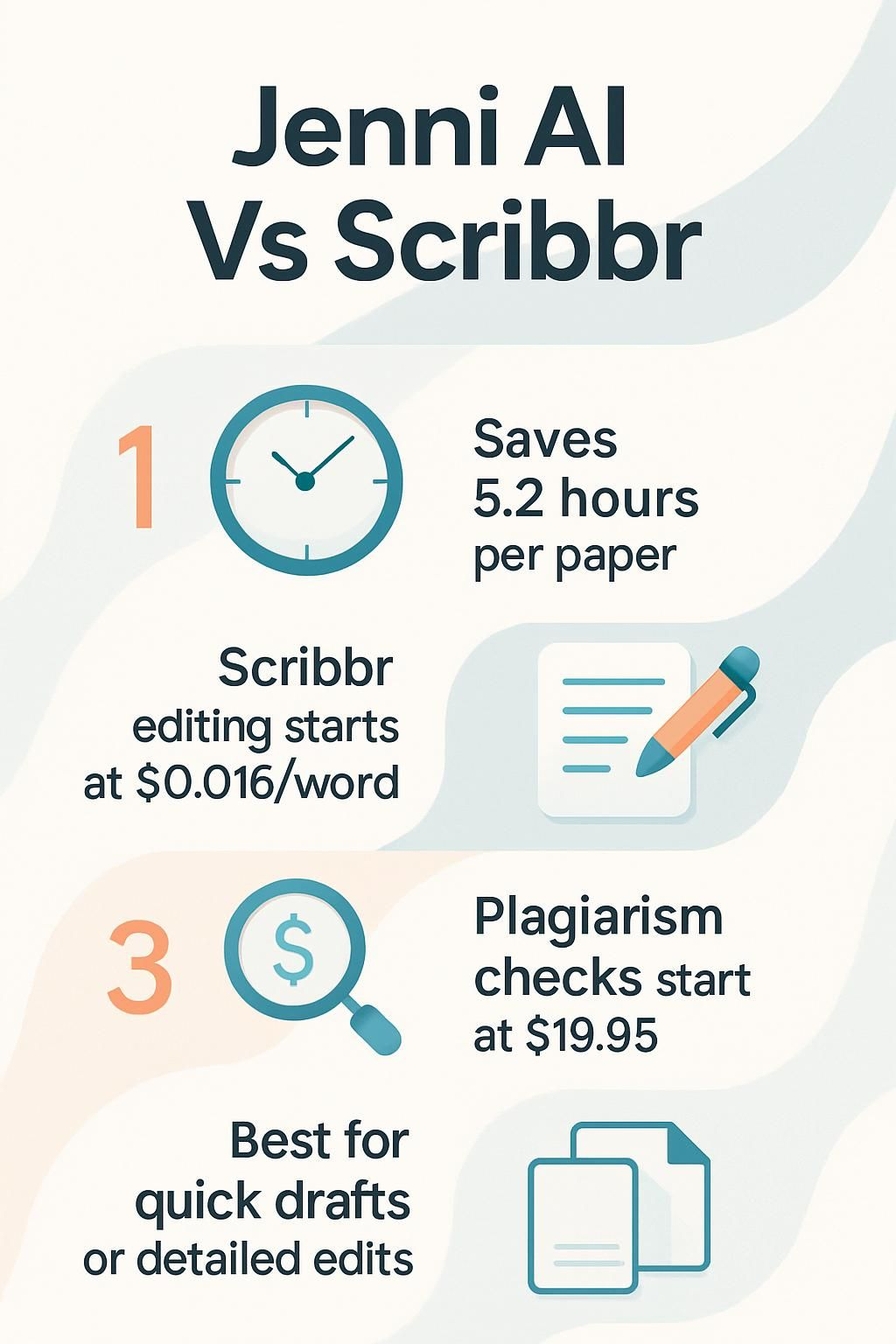 Jenni AI Vs Scribbr

1

Saves 5.2 hours per paper

Scribbr editing starts at $0.016/word

3

$

Plagiarism checks start at $19.95

Best for quick drafts or detailed edits