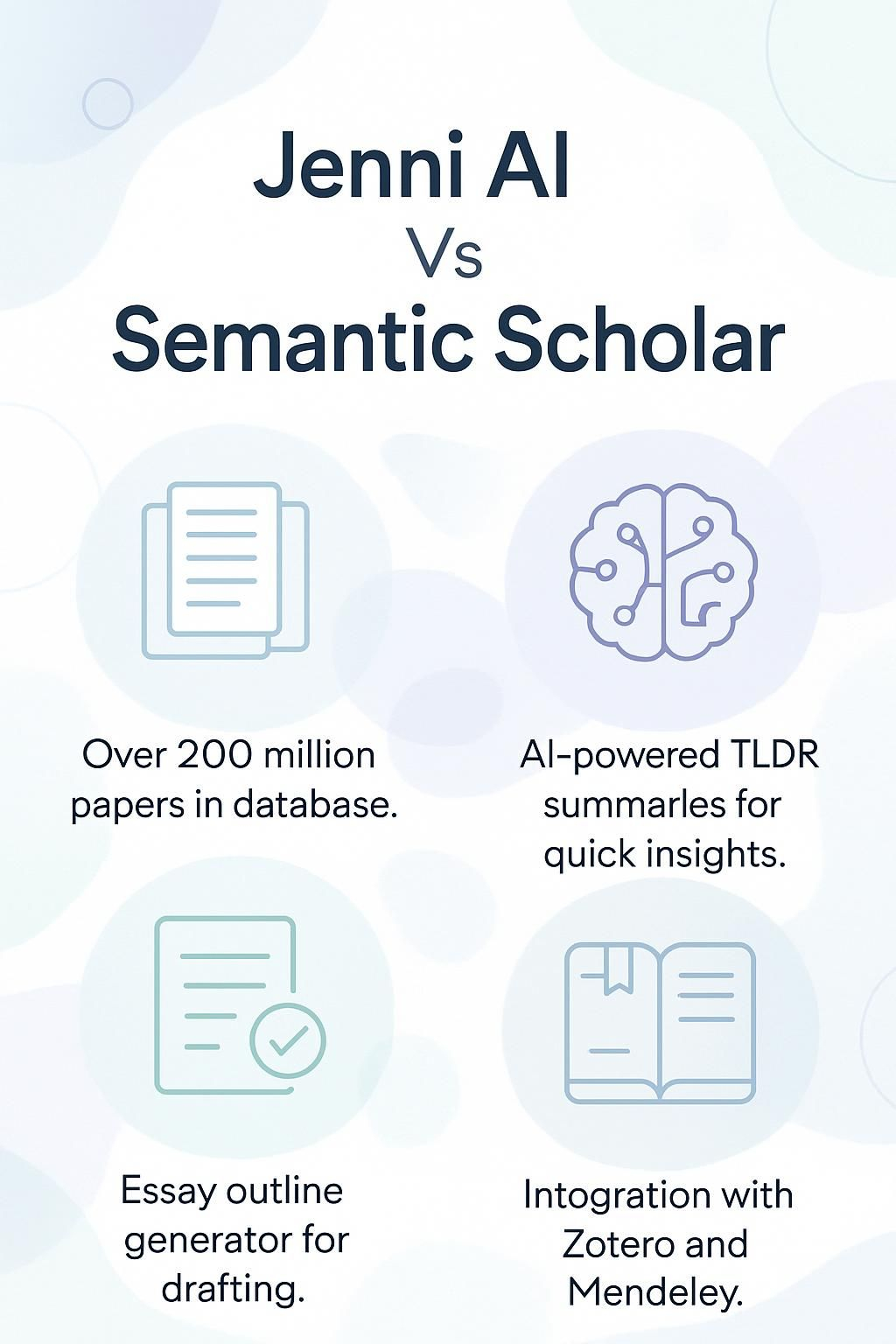 Jenni AI
Vs
Semantic Scholar

Over 200 million papers in database.

AI-powered TLDR summarles for quick insights.

Essay outline generator for drafting.

Intogration with Zotero and Mendeley.