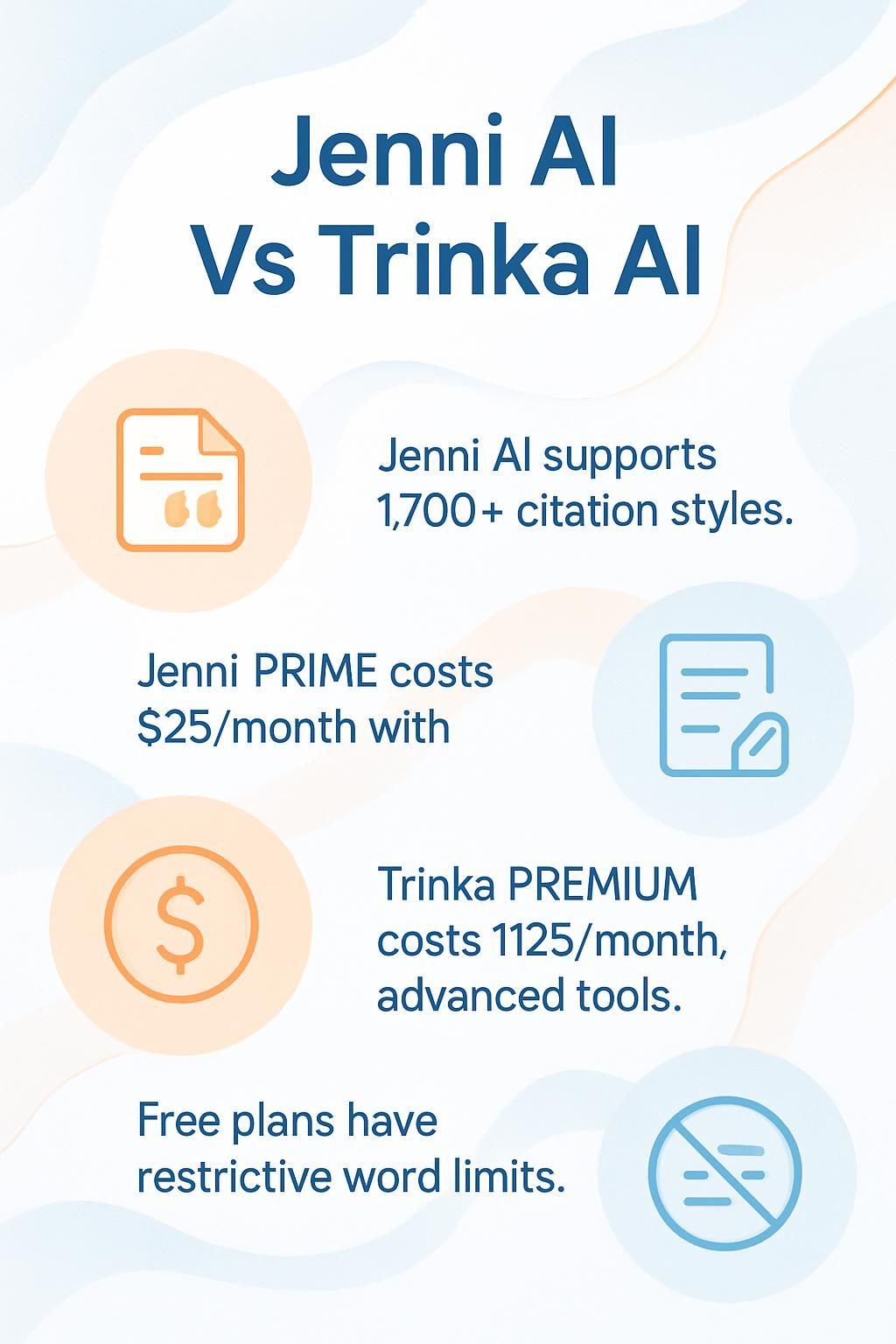 Jenni AI Vs Trinka AI

Jenni AI supports 1,700+ citation styles.

Jenni PRIME costs $25/month with

Trinka PREMIUM costs 1125/month, advanced tools.

Free plans have restrictive word limits.