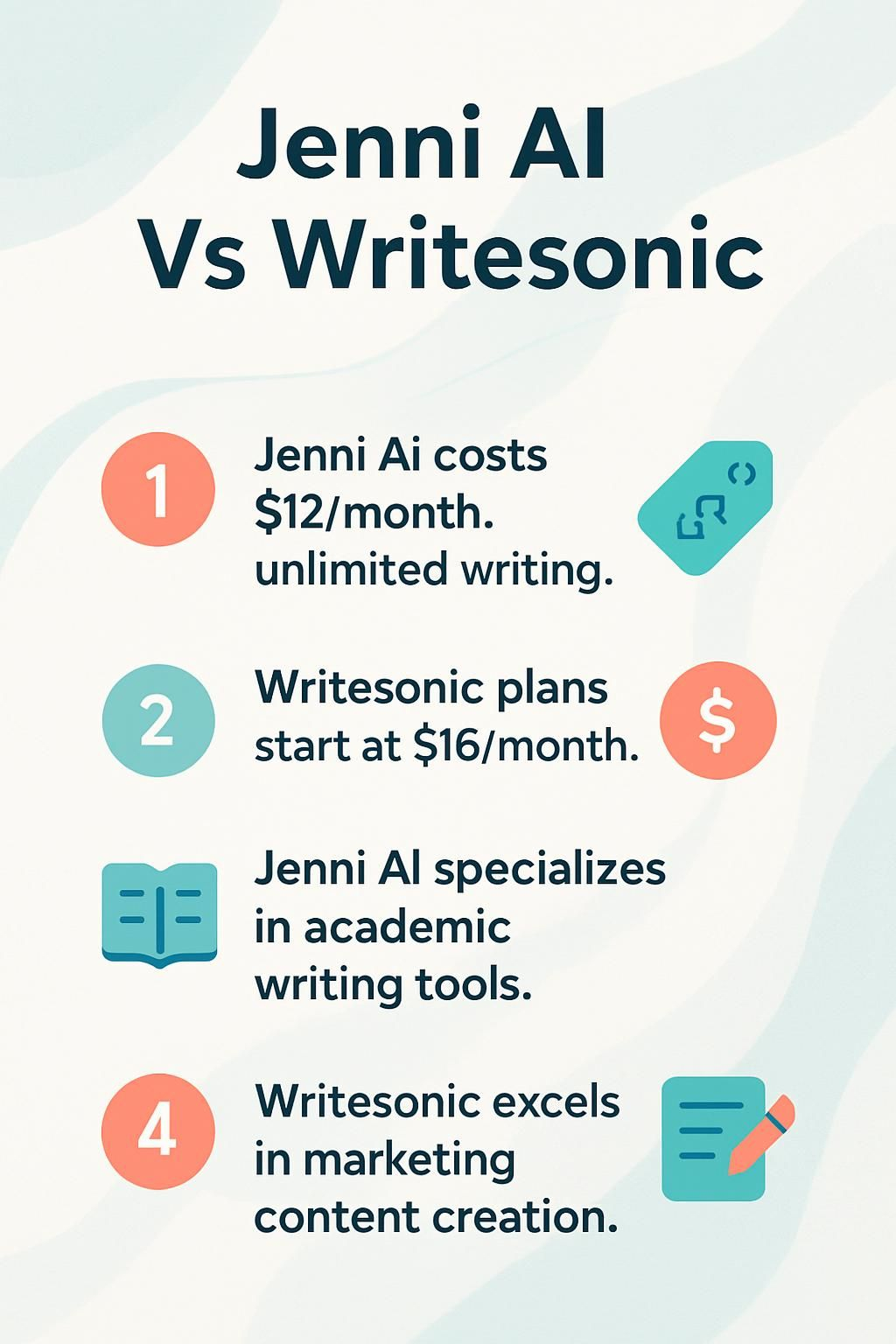 Jenni AI Vs Writesonic

1 Jenni Ai costs \$12/month. unlimited writing.

2 Writesonic plans start at \$16/month.

\$

Jenni AI specializes in academic writing tools.

4 Writesonic excels in marketing content creation.